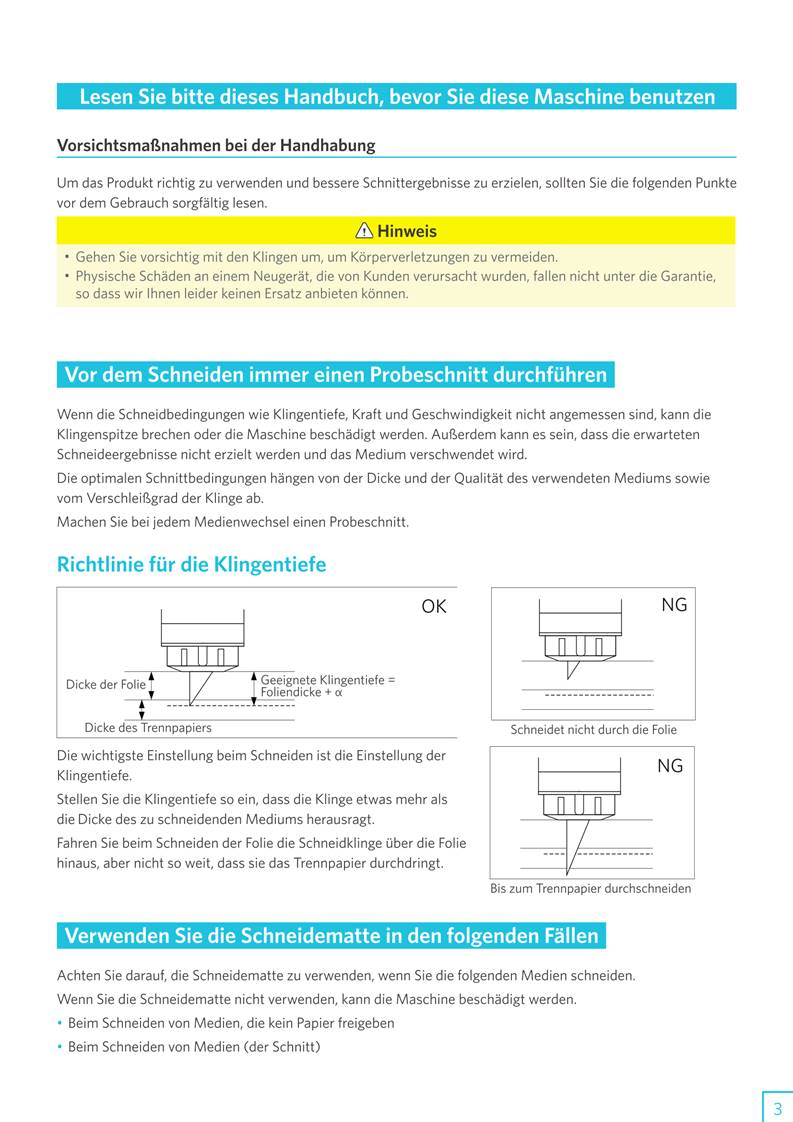 Lesen Sie bitte dieses Handbuch, bevor Sie diese Maschine benutzen

Vorsichtsmaßnahmen bei der Handhabung

Um das Produkt richtig zu verwenden und bessere Schnittergebnisse zu erzielen, sollten Sie die folgenden Punkte vor dem Gebrauch sorgfältig lesen.

Hinweis

• Gehen Sie vorsichtig mit den Klingen um, um Körperverletzungen zu vermeiden.
• Physische Schäden an einem Neugerät, die von Kunden verursacht wurden, fallen nicht unter die Garantie, so dass wir Ihnen leider keinen Ersatz anbieten können.

Vor dem Schneiden immer einen Probeschnitt durchführen

Wenn die Schneidbedingungen wie Klingentiefe, Kraft und Geschwindigkeit nicht angemessen sind, kann die Klingenspitze brechen oder die Maschine beschädigt werden. Außerdem kann es sein, dass die erwarteten Schneideergebnisse nicht erzielt werden und das Medium verschwendet wird.

Die optimalen Schnittbedingungen hängen von der Dicke und der Qualität des verwendeten Mediums sowie vom Verschleißgrad der Klinge ab.

Machen Sie bei jedem Medienwechsel einen Probeschnitt.

Richtlinie für die Klingentiefe

OK

Dicke der Folie

Geeignete Klingentiefe = Foliendicke + α

Dicke des Trennpapiers

NG

Schneidet nicht durch die Folie

NG

Bis zum Trennpapier durchschneiden

Die wichtigste Einstellung beim Schneiden ist die Einstellung der Klingentiefe.

Stellen Sie die Klingentiefe so ein, dass die Klinge etwas mehr als die Dicke des zu schneidenden Mediums herausragt.

Fahren Sie beim Schneiden der Folie die Schneidklinge über die Folie hinaus, aber nicht so weit, dass sie das Trennpapier durchdringt.

Verwenden Sie die Schneidematte in den folgenden Fällen

Achten Sie darauf, die Schneidematte zu verwenden, wenn Sie die folgenden Medien schneiden.

Wenn Sie die Schneidematte nicht verwenden, kann die Maschine beschädigt werden.

• Beim Schneiden von Medien, die kein Papier freigeben
• Beim Schneiden von Medien (der Schnitt)

3