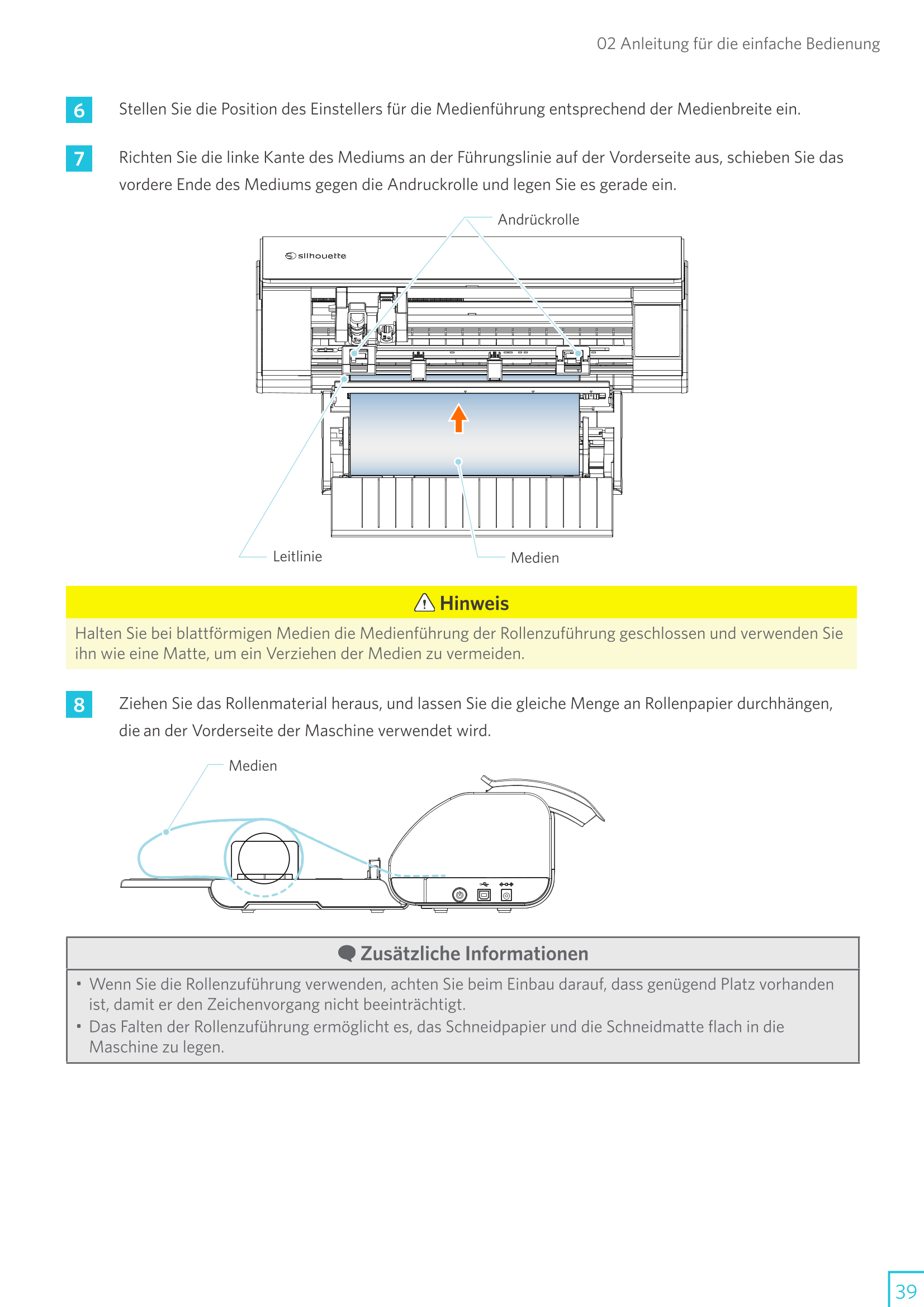 02 Anleitung für die einfache Bedienung

6 Stellen Sie die Position des Einstellers für die Medienführung entsprechend der Medienbreite ein.

7 Richten Sie die linke Kante des Mediums an der Führungslinie auf der Vorderseite aus, schieben Sie das vordere Ende des Mediums gegen die Andruckrolle und legen Sie es gerade ein.

Andrückrolle

silhouette

Leitlinie

Medien

Hinweis

Halten Sie bei blattförmigen Medien die Medienführung der Rollenzuführung geschlossen und verwenden Sie ihn wie eine Matte, um ein Verziehen der Medien zu vermeiden.

8 Ziehen Sie das Rollenmaterial heraus, und lassen Sie die gleiche Menge an Rollenpapier durchhängen, die an der Vorderseite der Maschine verwendet wird.

Medien

Zusätzliche Informationen

• Wenn Sie die Rollenzuführung verwenden, achten Sie beim Einbau darauf, dass genügend Platz vorhanden ist, damit er den Zeichenvorgang nicht beeinträchtigt.
• Das Falten der Rollenzuführung ermöglicht es, das Schneidpapier und die Schneidmatte flach in die Maschine zu legen.

39