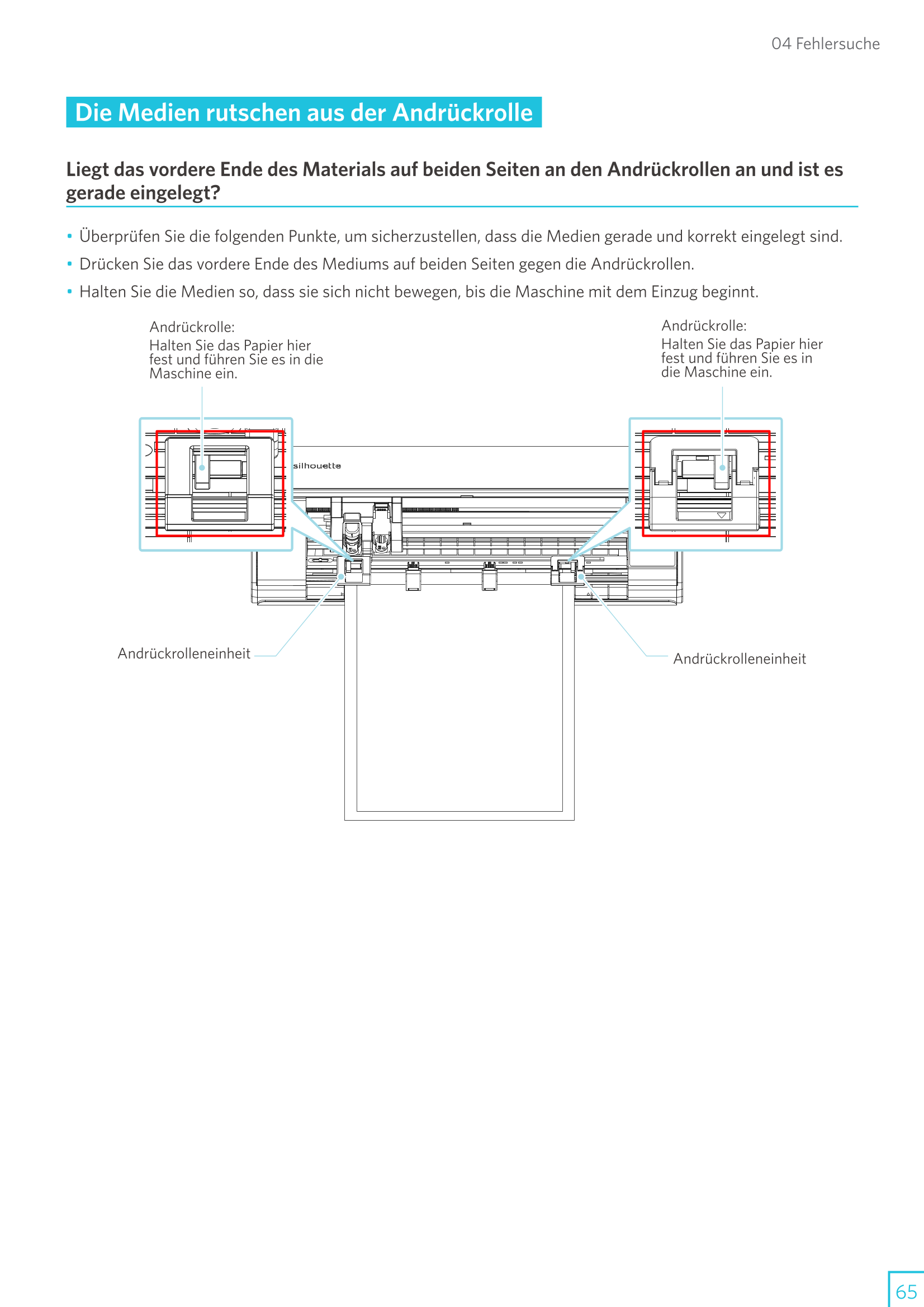 04 Fehlersuche

Die Medien rutschen aus der Andrückrolle

Liegt das vordere Ende des Materials auf beiden Seiten an den Andrückrollen an und ist es gerade eingelegt?

• Überprüfen Sie die folgenden Punkte, um sicherzustellen, dass die Medien gerade und korrekt eingelegt sind.
• Drücken Sie das vordere Ende des Mediums auf beiden Seiten gegen die Andrückrollen.
• Halten Sie die Medien so, dass sie sich nicht bewegen, bis die Maschine mit dem Einzug beginnt.

Andrückrolle:
Halten Sie das Papier hier fest und führen Sie es in die Maschine ein.

Andrückrolle:
Halten Sie das Papier hier fest und führen Sie es in die Maschine ein.

silhouette

Andrückrolleneinheit

Andrückrolleneinheit

65