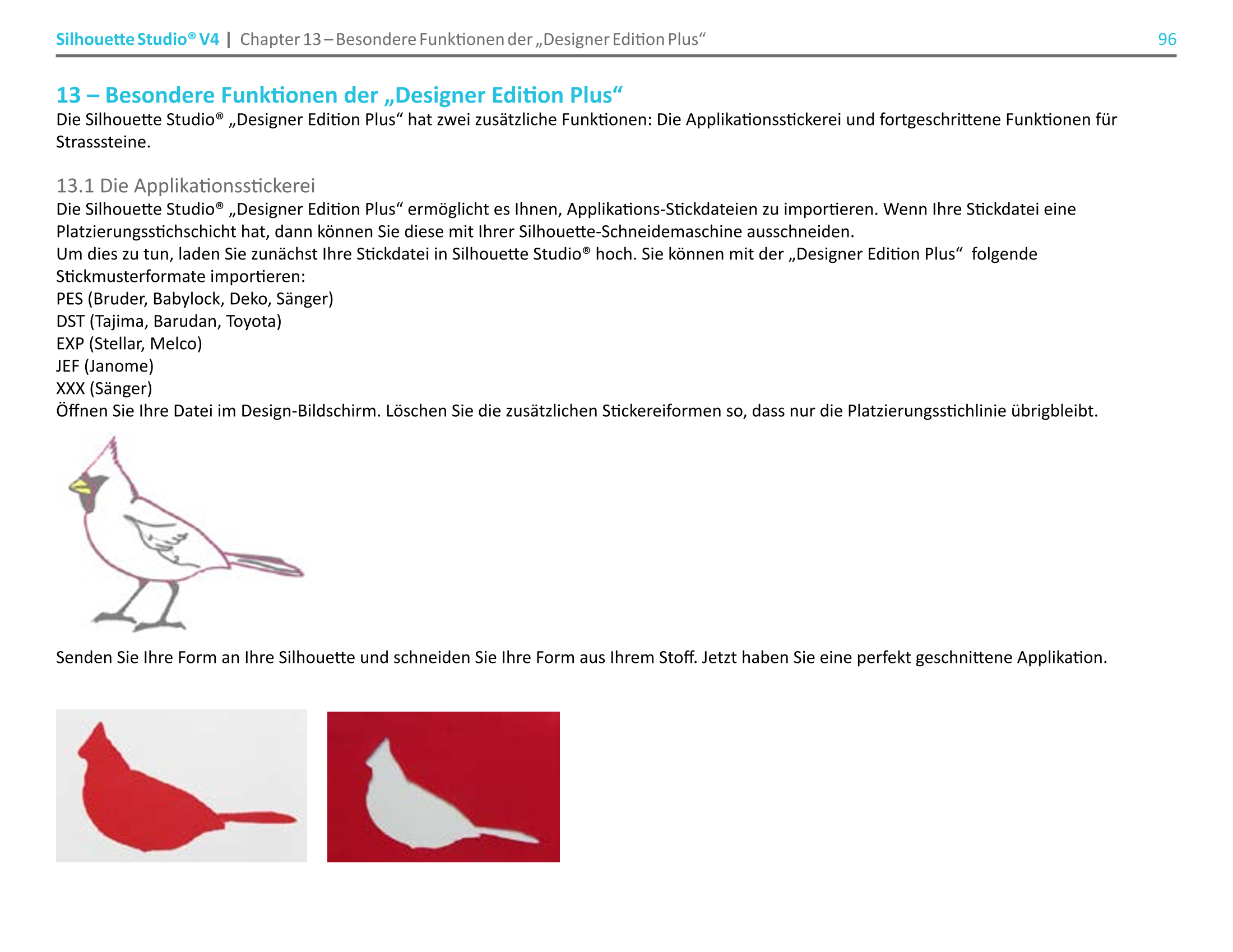 Silhouette Studio® V4 | Chapter 13 – Besondere Funktionen der „Designer Edition Plus“ 96

13 – Besondere Funktionen der „Designer Edition Plus“

Die Silhouette Studio® „Designer Edition Plus“ hat zwei zusätzliche Funktionen: Die Applikationsstickerei und fortgeschrittene Funktionen für Strasssteine.

13.1 Die Applikationsstickerei

Die Silhouette Studio® „Designer Edition Plus“ ermöglicht es Ihnen, Applikations-Stickdateien zu importieren. Wenn Ihre Stickdatei eine Platzierungsstichschicht hat, dann können Sie diese mit Ihrer Silhouette-Schneidemaschine ausschneiden.
Um dies zu tun, laden Sie zunächst Ihre Stickdatei in Silhouette Studio® hoch. Sie können mit der „Designer Edition Plus“ folgende Stickmusterformate importieren:
PES (Bruder, Babylock, Deko, Sänger)
DST (Tajima, Barudan, Toyota)
EXP (Stellar, Melco)
JEF (Janome)
XXX (Sänger)
Öffnen Sie Ihre Datei im Design-Bildschirm. Löschen Sie die zusätzlichen Stickereiformen so, dass nur die Platzierungsstichlinie übrigbleibt.

Senden Sie Ihre Form an Ihre Silhouette und schneiden Sie Ihre Form aus Ihrem Stoff. Jetzt haben Sie eine perfekt geschnittene Applikation.