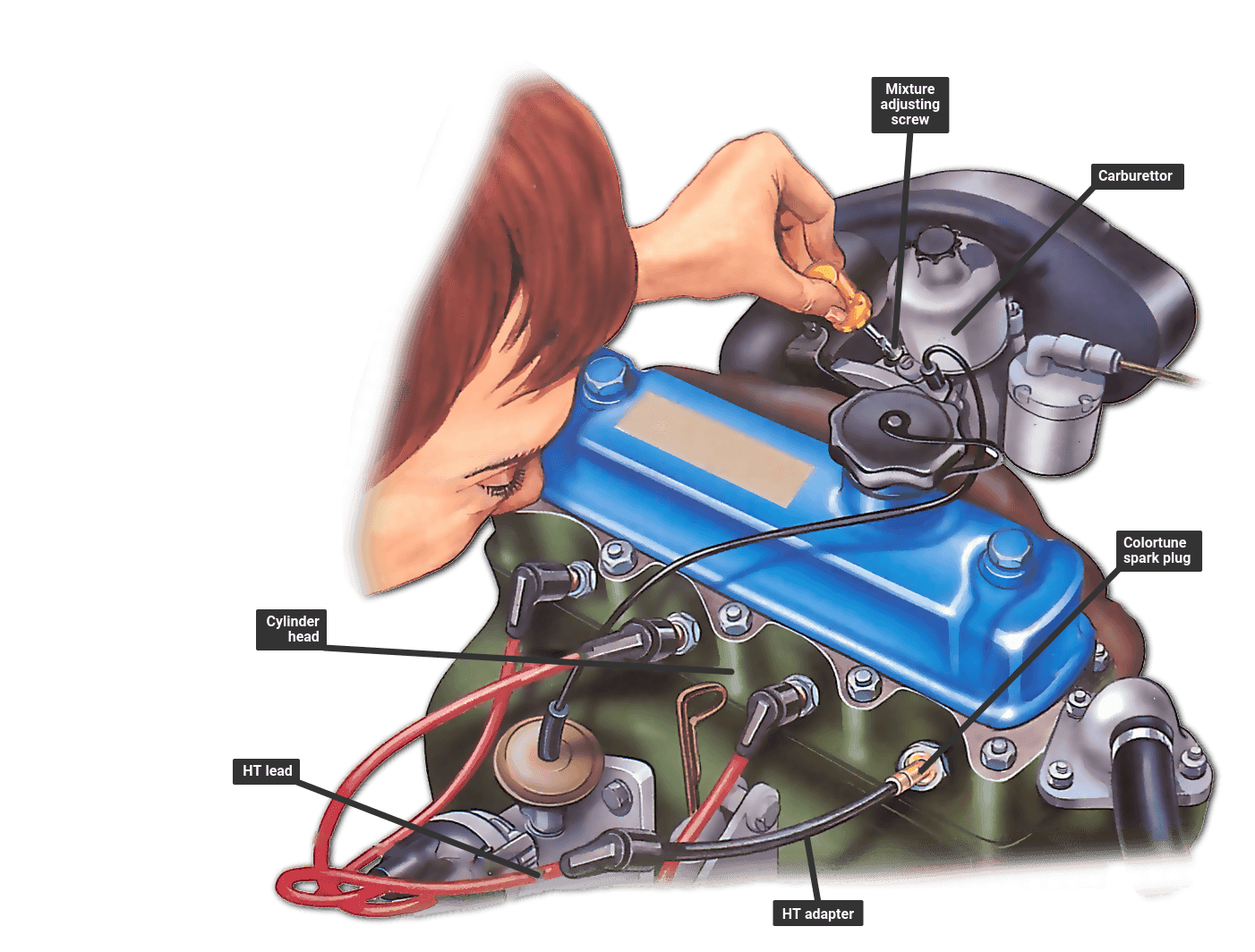 Mixture adjusting screw

Carburettor

Colortune spark plug

Cylinder head

HT lead

HT adapter