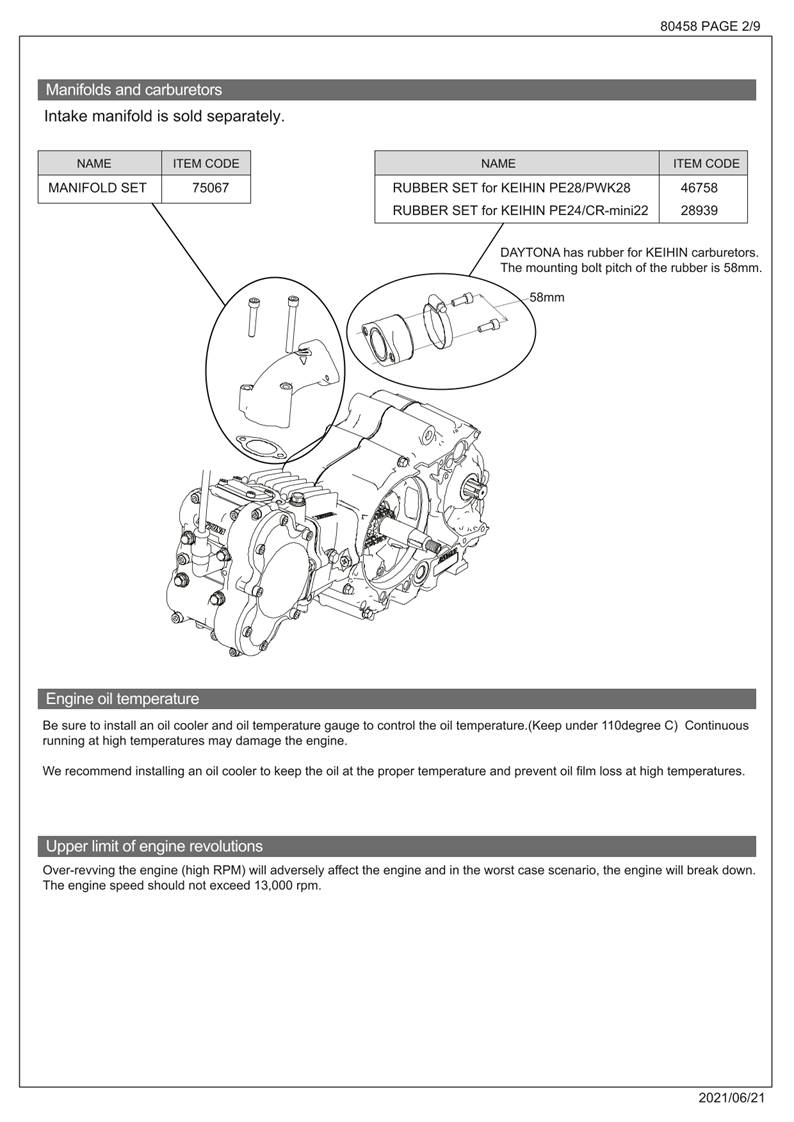 80458 PAGE 2/9

Manifolds and carburetors

Intake manifold is sold separately.

| NAME | ITEM CODE |
|---|---|
| MANIFOLD SET | 75067 |

| NAME | ITEM CODE |
|---|---|
| RUBBER SET for KEIHIN PE28/PWK28 | 46758 |
| RUBBER SET for KEIHIN PE24/CR-mini22 | 28939 |

DAYTONA has rubber for KEIHIN carburetors. The mounting bolt pitch of the rubber is 58mm.

58mm

Engine oil temperature

Be sure to install an oil cooler and oil temperature gauge to control the oil temperature.(Keep under 110degree C) Continuous running at high temperatures may damage the engine.

We recommend installing an oil cooler to keep the oil at the proper temperature and prevent oil film loss at high temperatures.

Upper limit of engine revolutions

Over-revving the engine (high RPM) will adversely affect the engine and in the worst case scenario, the engine will break down. The engine speed should not exceed 13,000 rpm.

2021/06/21