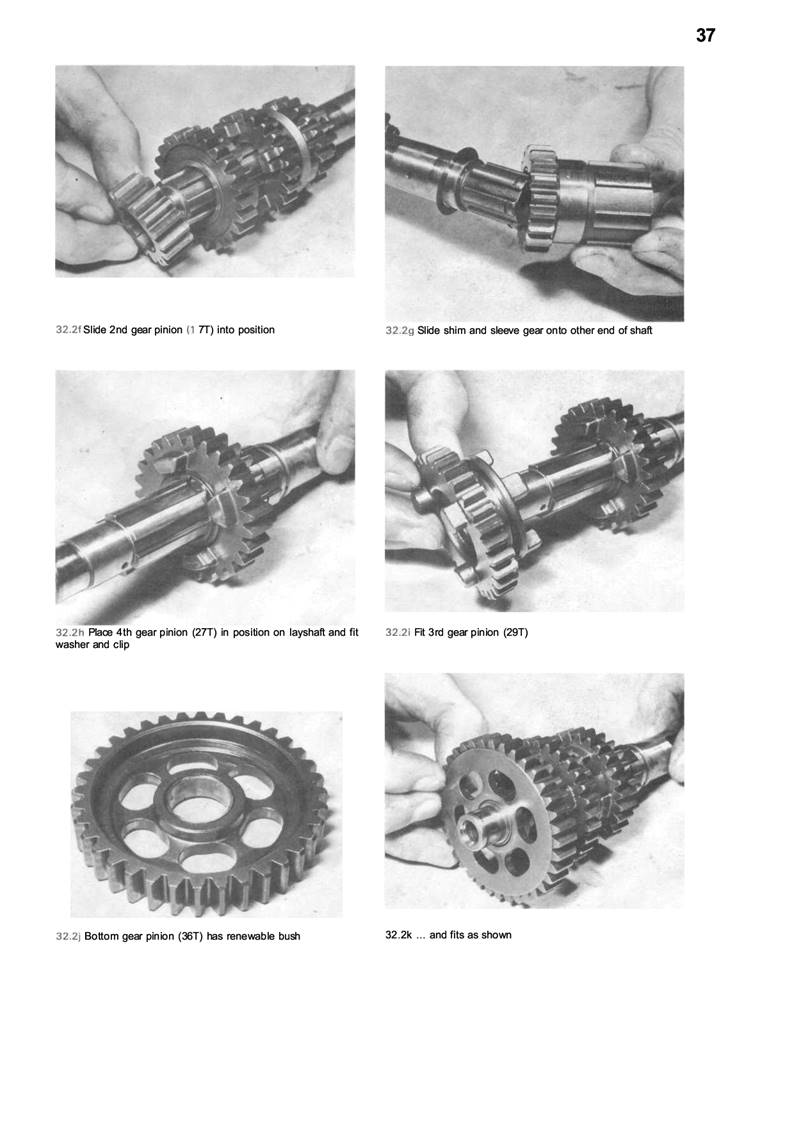 37

32.2f Slide 2nd gear pinion (1 7T) into position

32.2g Slide shim and sleeve gear onto other end of shaft

32.2h Place 4th gear pinion (27T) in position on layshaft and fit washer and clip

32.2i Fit 3rd gear pinion (29T)

32.2j Bottom gear pinion (36T) has renewable bush

32.2k ... and fits as shown