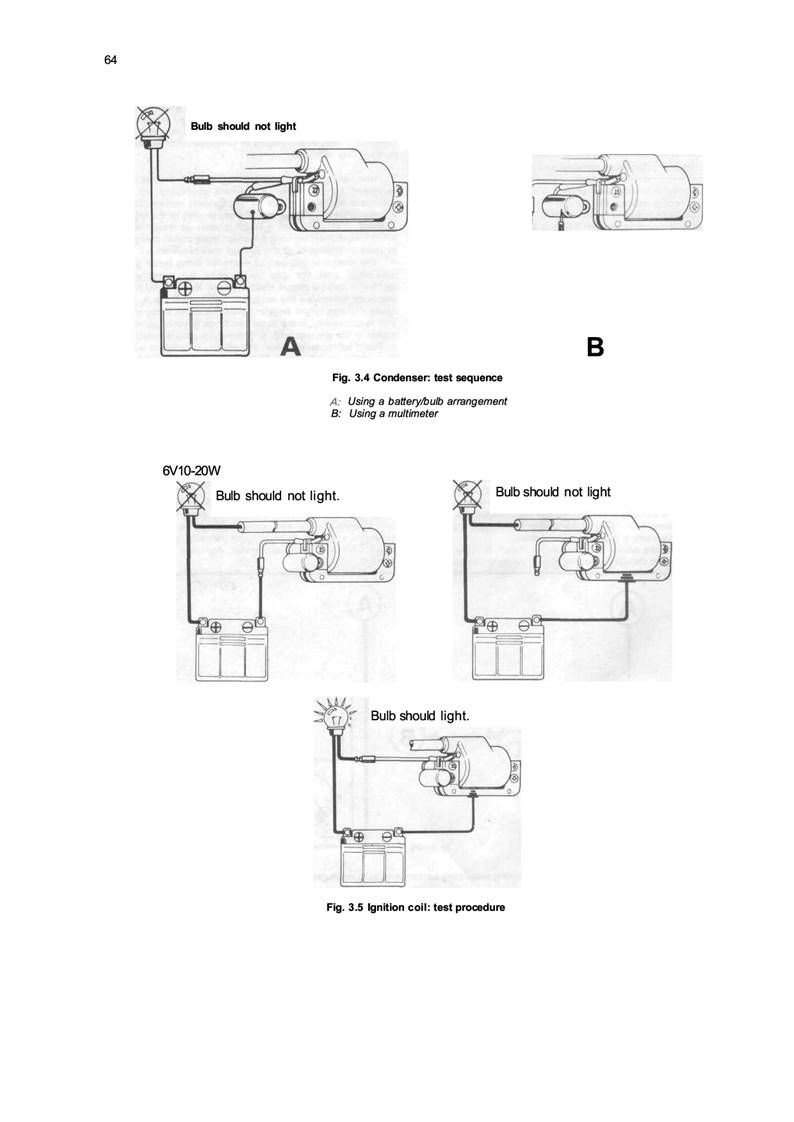 64

Bulb should not light

A

B

Fig. 3.4 Condenser: test sequence

A: Using a battery/bulb arrangement
B: Using a multimeter

6V10-20W

Bulb should not light.

Bulb should not light

Bulb should light.

Fig. 3.5 Ignition coil: test procedure