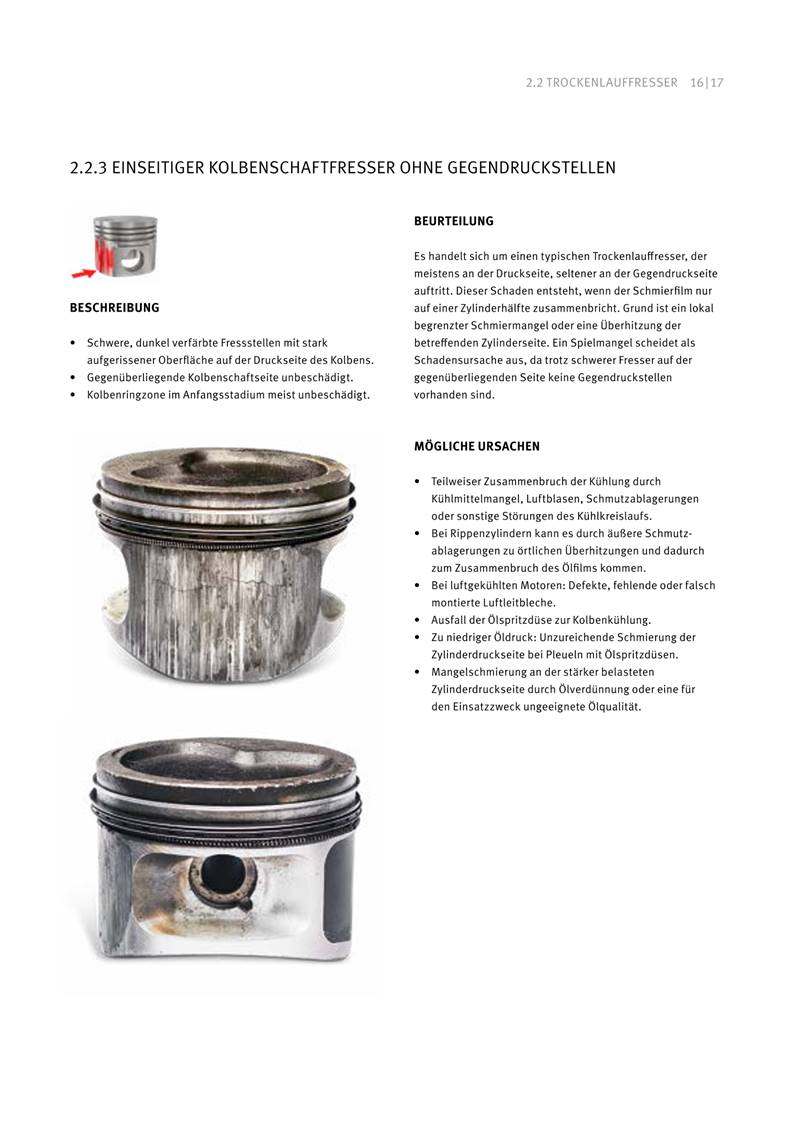 2.2 TROCKENLAUFFRESSER 16 | 17

2.2.3 EINSEITIGER KOLBENSCHAFTFRESSER OHNE GEGENDRUCKSTELLEN

BESCHREIBUNG

• Schwere, dunkel verfärbte Fressstellen mit stark aufgerissener Oberfläche auf der Druckseite des Kolbens.
• Gegenüberliegende Kolbenschaftseite unbeschädigt.
• Kolbenringzone im Anfangsstadium meist unbeschädigt.

BEURTEILUNG

Es handelt sich um einen typischen Trockenlauffresser, der meistens an der Druckseite, seltener an der Gegendruckseite auftritt. Dieser Schaden entsteht, wenn der Schmierfilm nur auf einer Zylinderhälfte zusammenbricht. Grund ist ein lokal begrenzter Schmiermangel oder eine Überhitzung der betreffenden Zylinderseite. Ein Spielmangel scheidet als Schadensursache aus, da trotz schwerer Fresser auf der gegenüberliegenden Seite keine Gegendruckstellen vorhanden sind.

MÖGLICHE URSACHEN

• Teilweiser Zusammenbruch der Kühlung durch Kühlmittelmangel, Luftblasen, Schmutzablagerungen oder sonstige Störungen des Kühlkreislaufs.
• Bei Rippenzylindern kann es durch äußere Schmutzablagerungen zu örtlichen Überhitzungen und dadurch zum Zusammenbruch des Ölfilms kommen.
• Bei luftgekühlten Motoren: Defekte, fehlende oder falsch montierte Luftleitbleche.
• Ausfall der Ölspritzdüse zur Kolbenkühlung.
• Zu niedriger Öldruck: Unzureichende Schmierung der Zylinderdruckseite bei Pleueln mit Ölspritzdüsen.
• Mangelschmierung an der stärker belasteten Zylinderdruckseite durch Ölverdünnung oder eine für den Einsatzzweck ungeeignete Ölqualität.