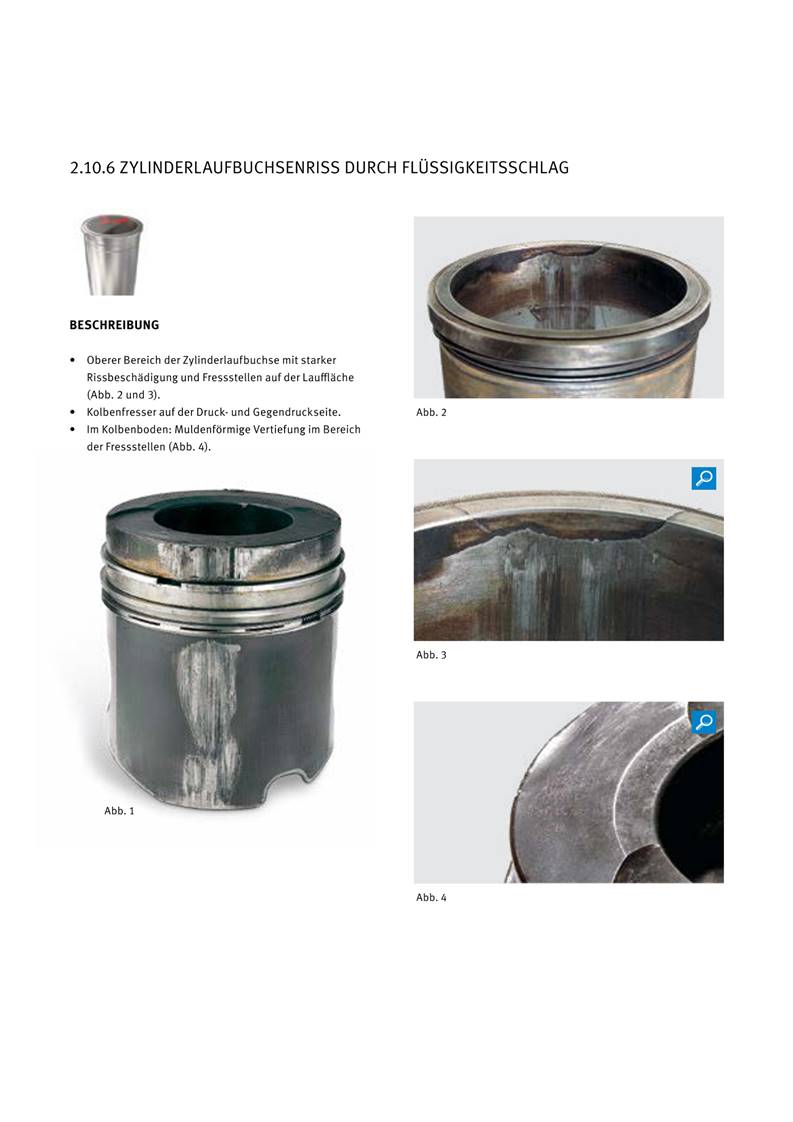 2.10.6 ZYLINDERLAUFBUCHSENRISS DURCH FLÜSSIGKEITSSCHLAG

BESCHREIBUNG

• Oberer Bereich der Zylinderlaufbuchse mit starker Rissbeschädigung und Fressstellen auf der Lauffläche (Abb. 2 und 3).
• Kolbenfresser auf der Druck- und Gegendruckseite.
• Im Kolbenboden: Muldenförmige Vertiefung im Bereich der Fressstellen (Abb. 4).

Abb. 1

Abb. 2

Abb. 3

Abb. 4