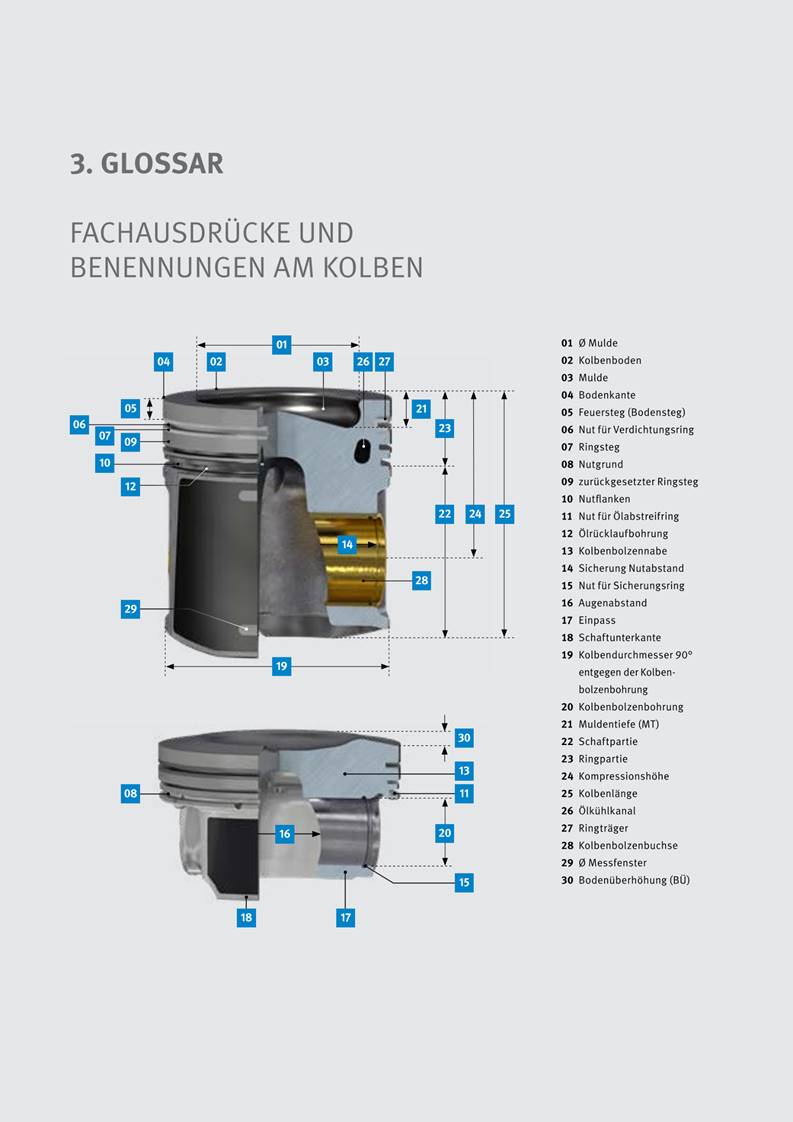 3. GLOSSAR

FACHAUSDRÜCKE UND BENENNUNGEN AM KOLBEN

01 04 02 03 26 27 05 21 06 07 09 23 10 12 22 24 25 14 28 29 19

30 13 08 11 16 20 15 18 17

01 Ø Mulde
02 Kolbenboden
03 Mulde
04 Bodenkante
05 Feuersteg (Bodensteg)
06 Nut für Verdichtungsring
07 Ringsteg
08 Nutgrund
09 zurückgesetzter Ringsteg
10 Nutflanken
11 Nut für Ölabstreifring
12 Ölrücklaufbohrung
13 Kolbenbolzennabe
14 Sicherung Nutabstand
15 Nut für Sicherungsring
16 Augenabstand
17 Einpass
18 Schaftunterkante
19 Kolbendurchmesser 90° entgegen der Kolbenbolzenbohrung
20 Kolbenbolzenbohrung
21 Muldentiefe (MT)
22 Schaftpartie
23 Ringpartie
24 Kompressionshöhe
25 Kolbenlänge
26 Ölkühlkanal
27 Ringträger
28 Kolbenbolzenbuchse
29 Ø Messfenster
30 Bodenüberhöhung (BÜ)