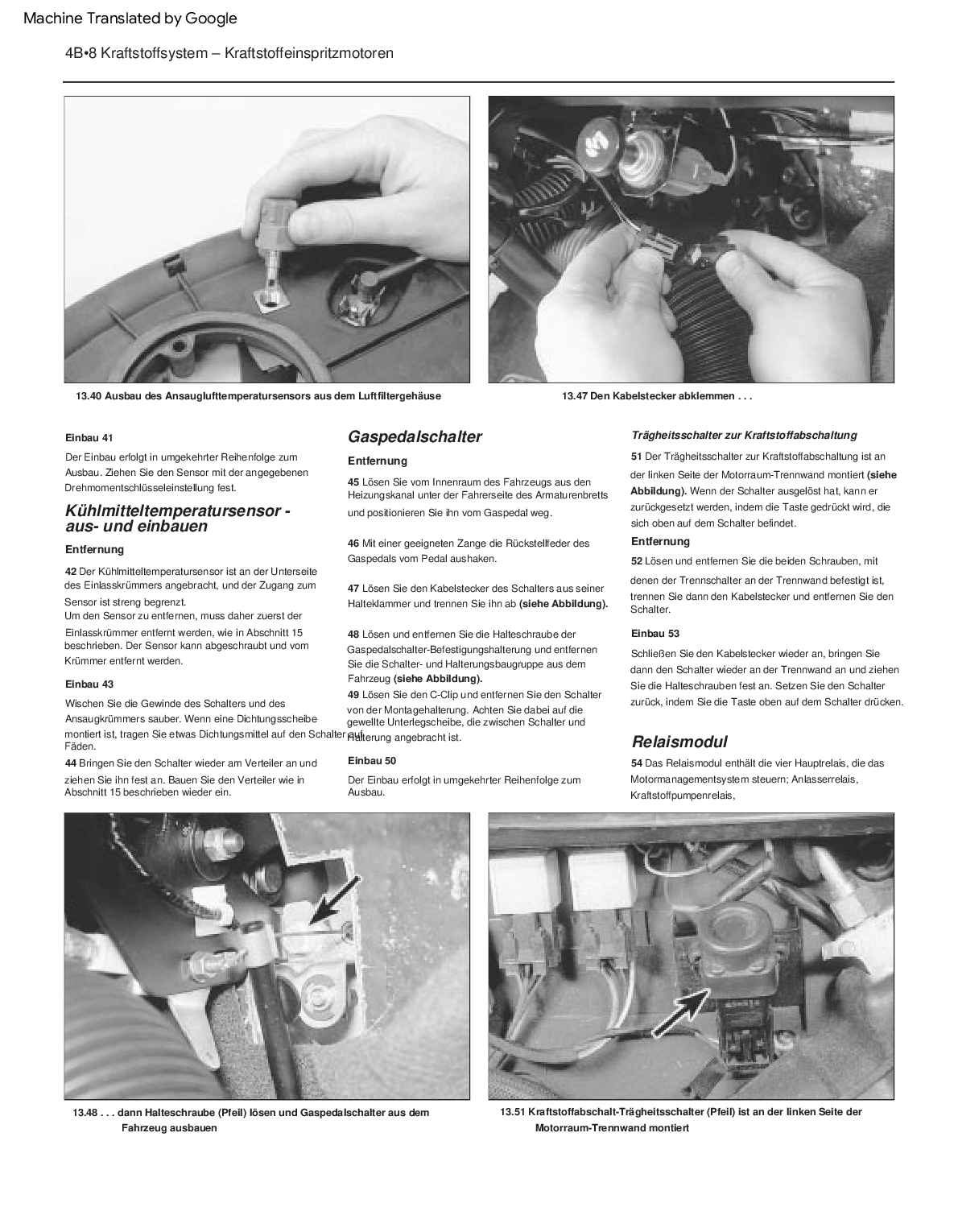 Machine Translated by Google

4B•8 Kraftstoffsystem – Kraftstoffeinspritzmotoren

13.40 Ausbau des Ansauglufttemperatursensors aus dem Luftfiltergehäuse

13.47 Den Kabelstecker abklemmen . . .

Einbau 41

Der Einbau erfolgt in umgekehrter Reihenfolge zum Ausbau. Ziehen Sie den Sensor mit der angegebenen Drehmomentschlüsseleinstellung fest.

Kühlmitteltemperatursensor - aus- und einbauen

Entfernung

42 Der Kühlmitteltemperatursensor ist an der Unterseite des Einlasskrümmers angebracht, und der Zugang zum Sensor ist streng begrenzt.
Um den Sensor zu entfernen, muss daher zuerst der Einlasskrümmer entfernt werden, wie in Abschnitt 15 beschrieben. Der Sensor kann abgeschraubt und vom Krümmer entfernt werden.

Einbau 43

Wischen Sie die Gewinde des Schalters und des Ansaugkrümmers sauber. Wenn eine Dichtungsscheibe montiert ist, tragen Sie etwas Dichtungsmittel auf den Schalter auf Fäden.

44 Bringen Sie den Schalter wieder am Verteiler an und ziehen Sie ihn fest an. Bauen Sie den Verteiler wie in Abschnitt 15 beschrieben wieder ein.

Gaspedalschalter

Entfernung

45 Lösen Sie vom Innenraum des Fahrzeugs aus den Heizungskanal unter der Fahrerseite des Armaturenbretts und positionieren Sie ihn vom Gaspedal weg.

46 Mit einer geeigneten Zange die Rückstellfeder des Gaspedals vom Pedal aushaken.

47 Lösen Sie den Kabelstecker des Schalters aus seiner Halteklammer und trennen Sie ihn ab (siehe Abbildung).

48 Lösen und entfernen Sie die Halteschraube der Gaspedalschalter-Befestigungshalterung und entfernen Sie die Schalter- und Halterungsbaugruppe aus dem Fahrzeug (siehe Abbildung).
49 Lösen Sie den C-Clip und entfernen Sie den Schalter von der Montagehalterung. Achten Sie dabei auf die gewellte Unterlegscheibe, die zwischen Schalter und Halterung angebracht ist.

Einbau 50

Der Einbau erfolgt in umgekehrter Reihenfolge zum Ausbau.

Trägheitsschalter zur Kraftstoffabschaltung

51 Der Trägheitsschalter zur Kraftstoffabschaltung ist an der linken Seite der Motorraum-Trennwand montiert (siehe Abbildung). Wenn der Schalter ausgelöst hat, kann er zurückgesetzt werden, indem die Taste gedrückt wird, die sich oben auf dem Schalter befindet.

Entfernung

52 Lösen und entfernen Sie die beiden Schrauben, mit denen der Trennschalter an der Trennwand befestigt ist, trennen Sie dann den Kabelstecker und entfernen Sie den Schalter.

Einbau 53

Schließen Sie den Kabelstecker wieder an, bringen Sie dann den Schalter wieder an der Trennwand an und ziehen Sie die Halteschrauben fest an. Setzen Sie den Schalter zurück, indem Sie die Taste oben auf dem Schalter drücken.

Relaismodul

54 Das Relaismodul enthält die vier Hauptrelais, die das Motormanagementsystem steuern; Anlasserrelais, Kraftstoffpumpenrelais,

13.48 . . . dann Halteschraube (Pfeil) lösen und Gaspedalschalter aus dem Fahrzeug ausbauen

13.51 Kraftstoffabschalt-Trägheitsschalter (Pfeil) ist an der linken Seite der Motorraum-Trennwand montiert