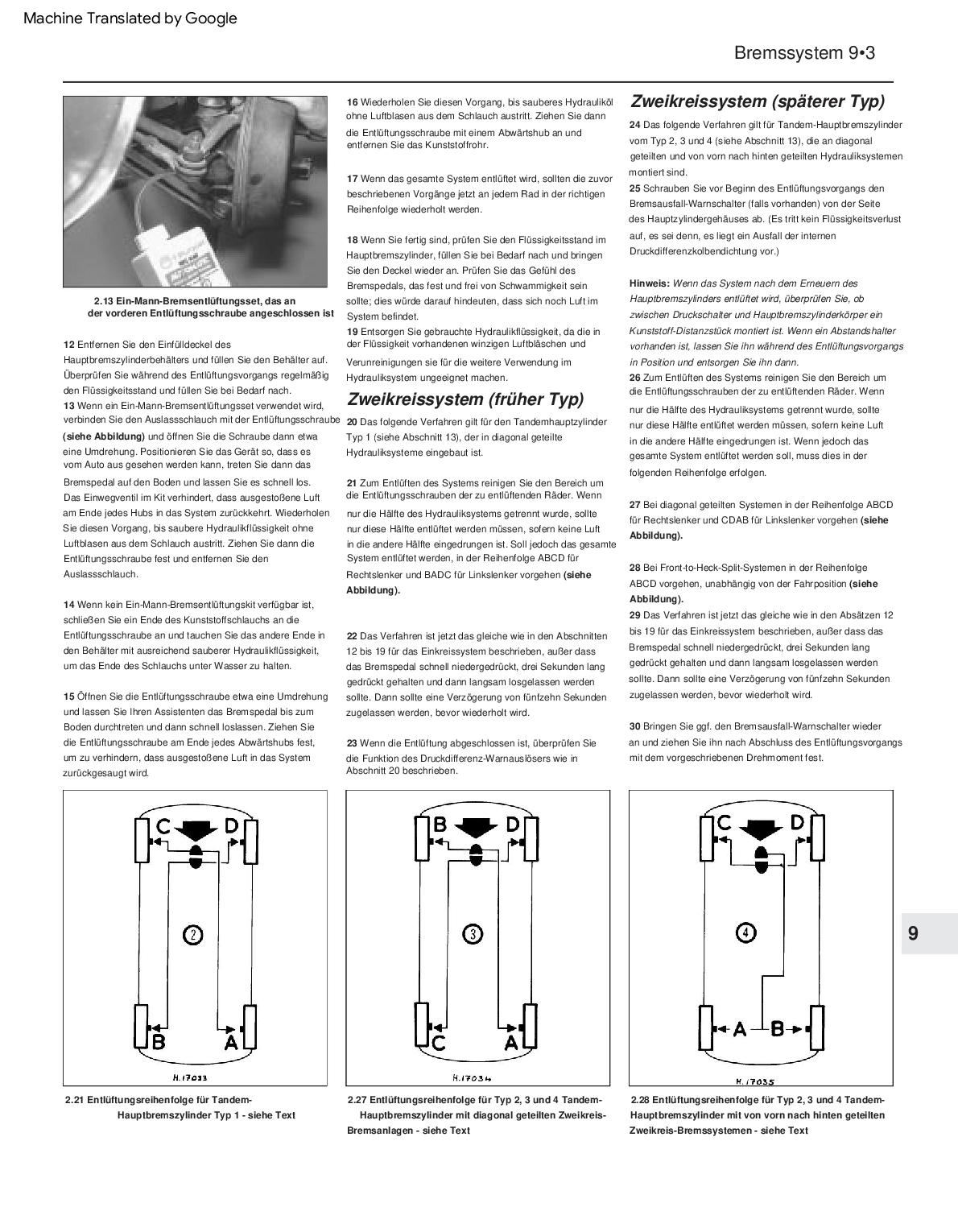 Machine Translated by Google

Bremssystem 9•3

2.13 Ein-Mann-Bremsentlüftungsset, das an der vorderen Entlüftungsschraube angeschlossen ist

12 Entfernen Sie den Einfülldeckel des Hauptbremszylinderbehälters und füllen Sie den Behälter auf. Überprüfen Sie während des Entlüftungsvorgangs regelmäßig den Flüssigkeitsstand und füllen Sie bei Bedarf nach.
13 Wenn ein Ein-Mann-Bremsentlüftungsset verwendet wird, verbinden Sie den Auslassschlauch mit der Entlüftungsschraube (siehe Abbildung) und öffnen Sie die Schraube dann etwa eine Umdrehung. Positionieren Sie das Gerät so, dass es vom Auto aus gesehen werden kann, treten Sie dann das Bremspedal auf den Boden und lassen Sie es schnell los. Das Einwegventil im Kit verhindert, dass ausgestoßene Luft am Ende jedes Hubs in das System zurückkehrt. Wiederholen Sie diesen Vorgang, bis saubere Hydraulikflüssigkeit ohne Luftblasen aus dem Schlauch austritt. Ziehen Sie dann die Entlüftungsschraube fest und entfernen Sie den Auslassschlauch.

14 Wenn kein Ein-Mann-Bremsentlüftungskit verfügbar ist, schließen Sie ein Ende des Kunststoffschlauchs an die Entlüftungsschraube an und tauchen Sie das andere Ende in den Behälter mit ausreichend sauberer Hydraulikflüssigkeit, um das Ende des Schlauchs unter Wasser zu halten.

15 Öffnen Sie die Entlüftungsschraube etwa eine Umdrehung und lassen Sie Ihren Assistenten das Bremspedal bis zum Boden durchtreten und dann schnell loslassen. Ziehen Sie die Entlüftungsschraube am Ende jedes Abwärtshubs fest, um zu verhindern, dass ausgestoßene Luft in das System zurückgesaugt wird.

16 Wiederholen Sie diesen Vorgang, bis sauberes Hydrauliköl ohne Luftblasen aus dem Schlauch austritt. Ziehen Sie dann die Entlüftungsschraube mit einem Abwärtshub an und entfernen Sie das Kunststoffrohr.

17 Wenn das gesamte System entlüftet wird, sollten die zuvor beschriebenen Vorgänge jetzt an jedem Rad in der richtigen Reihenfolge wiederholt werden.

18 Wenn Sie fertig sind, prüfen Sie den Flüssigkeitsstand im Hauptbremszylinder, füllen Sie bei Bedarf nach und bringen Sie den Deckel wieder an. Prüfen Sie das Gefühl des Bremspedals, das fest und frei von Schwammigkeit sein sollte; dies würde darauf hindeuten, dass sich noch Luft im System befindet.
19 Entsorgen Sie gebrauchte Hydraulikflüssigkeit, da die in der Flüssigkeit vorhandenen winzigen Luftbläschen und Verunreinigungen sie für die weitere Verwendung im Hydrauliksystem ungeeignet machen.

Zweikreissystem (früher Typ)

20 Das folgende Verfahren gilt für den Tandemhauptzylinder Typ 1 (siehe Abschnitt 13), der in diagonal geteilte Hydrauliksysteme eingebaut ist.

21 Zum Entlüften des Systems reinigen Sie den Bereich um die Entlüftungsschrauben der zu entlüftenden Räder. Wenn nur die Hälfte des Hydrauliksystems getrennt wurde, sollte nur diese Hälfte entlüftet werden müssen, sofern keine Luft in die andere Hälfte eingedrungen ist. Soll jedoch das gesamte System entlüftet werden, in der Reihenfolge ABCD für Rechtslenker und BADC für Linkslenker vorgehen (siehe Abbildung).

22 Das Verfahren ist jetzt das gleiche wie in den Abschnitten 12 bis 19 für das Einkreissystem beschrieben, außer dass das Bremspedal schnell niedergedrückt, drei Sekunden lang gedrückt gehalten und dann langsam losgelassen werden sollte. Dann sollte eine Verzögerung von fünfzehn Sekunden zugelassen werden, bevor wiederholt wird.

23 Wenn die Entlüftung abgeschlossen ist, überprüfen Sie die Funktion des Druckdifferenz-Warnauslösers wie in Abschnitt 20 beschrieben.

Zweikreissystem (späterer Typ)

24 Das folgende Verfahren gilt für Tandem-Hauptbremszylinder vom Typ 2, 3 und 4 (siehe Abschnitt 13), die an diagonal geteilten und von vorn nach hinten geteilten Hydrauliksystemen montiert sind.
25 Schrauben Sie vor Beginn des Entlüftungsvorgangs den Bremsausfall-Warnschalter (falls vorhanden) von der Seite des Hauptzylindergehäuses ab. (Es tritt kein Flüssigkeitsverlust auf, es sei denn, es liegt ein Ausfall der internen Druckdifferenzkolbendichtung vor.)

Hinweis: Wenn das System nach dem Erneuern des Hauptbremszylinders entlüftet wird, überprüfen Sie, ob zwischen Druckschalter und Hauptbremszylinderkörper ein Kunststoff-Distanzstück montiert ist. Wenn ein Abstandshalter vorhanden ist, lassen Sie ihn während des Entlüftungsvorgangs in Position und entsorgen Sie ihn dann.
26 Zum Entlüften des Systems reinigen Sie den Bereich um die Entlüftungsschrauben der zu entlüftenden Räder. Wenn nur die Hälfte des Hydrauliksystems getrennt wurde, sollte nur diese Hälfte entlüftet werden müssen, sofern keine Luft in die andere Hälfte eingedrungen ist. Wenn jedoch das gesamte System entlüftet werden soll, muss dies in der folgenden Reihenfolge erfolgen.

27 Bei diagonal geteilten Systemen in der Reihenfolge ABCD für Rechtslenker und CDAB für Linkslenker vorgehen (siehe Abbildung).

28 Bei Front-to-Heck-Split-Systemen in der Reihenfolge ABCD vorgehen, unabhängig von der Fahrposition (siehe Abbildung).
29 Das Verfahren ist jetzt das gleiche wie in den Absätzen 12 bis 19 für das Einkreissystem beschrieben, außer dass das Bremspedal schnell niedergedrückt, drei Sekunden lang gedrückt gehalten und dann langsam losgelassen werden sollte. Dann sollte eine Verzögerung von fünfzehn Sekunden zugelassen werden, bevor wiederholt wird.

30 Bringen Sie ggf. den Bremsausfall-Warnschalter wieder an und ziehen Sie ihn nach Abschluss des Entlüftungsvorgangs mit dem vorgeschriebenen Drehmoment fest.

C D 2 B A H.17033

2.21 Entlüftungsreihenfolge für Tandem-Hauptbremszylinder Typ 1 - siehe Text

B D 3 C A H.17034

2.27 Entlüftungsreihenfolge für Typ 2, 3 und 4 Tandem-Hauptbremszylinder mit diagonal geteilten Zweikreis-Bremsanlagen - siehe Text

C D 4 A B H.17035

2.28 Entlüftungsreihenfolge für Typ 2, 3 und 4 Tandem-Hauptbremszylinder mit von vorn nach hinten geteilten Zweikreis-Bremssystemen - siehe Text

9