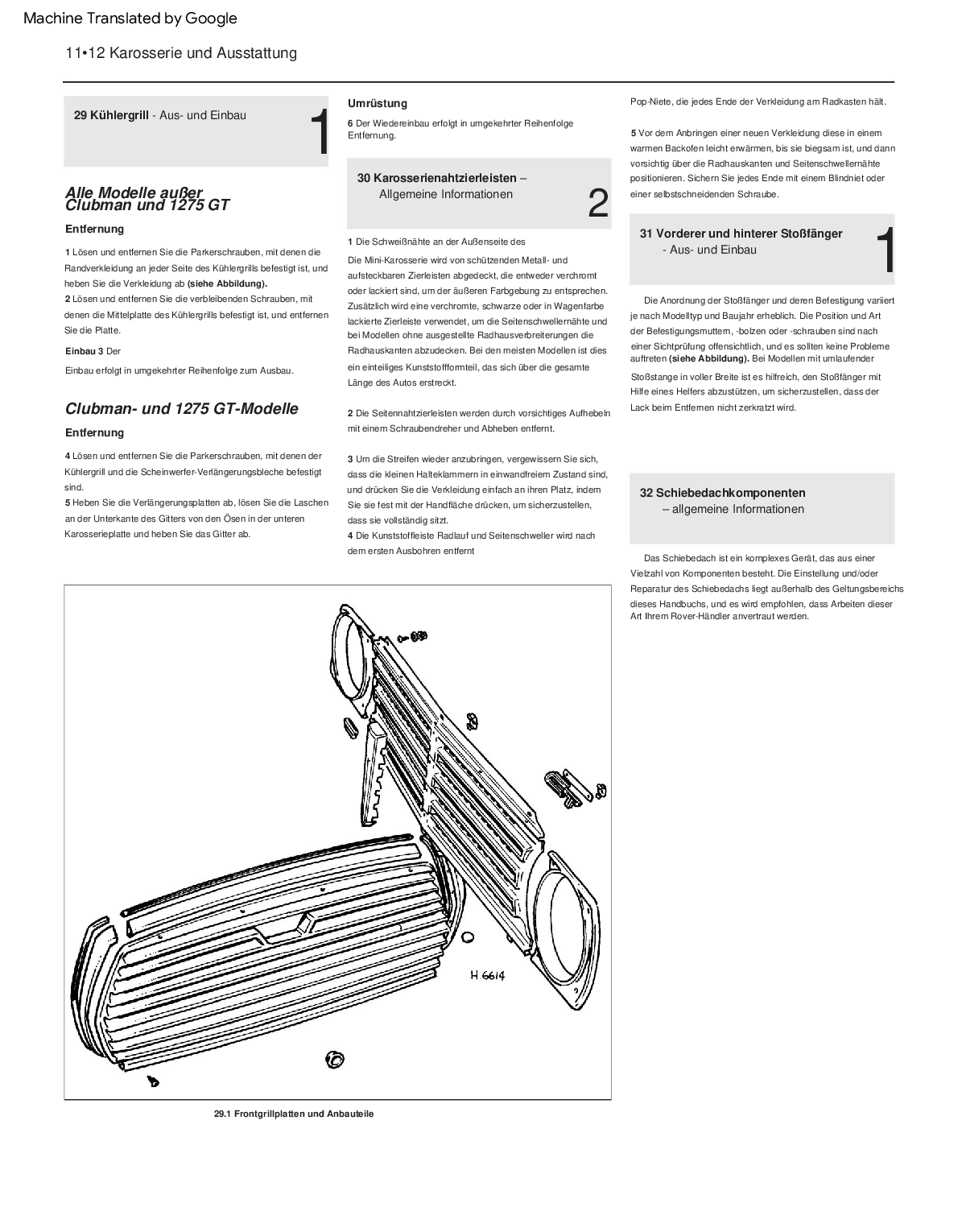 Machine Translated by Google

11•12 Karosserie und Ausstattung

29 Kühlergrill - Aus- und Einbau

1

Alle Modelle außer Clubman und 1275 GT

Entfernung

1 Lösen und entfernen Sie die Parkerschrauben, mit denen die Randverkleidung an jeder Seite des Kühlergrills befestigt ist, und heben Sie die Verkleidung ab (siehe Abbildung).

2 Lösen und entfernen Sie die verbleibenden Schrauben, mit denen die Mittelplatte des Kühlergrills befestigt ist, und entfernen Sie die Platte.

Einbau 3 Der

Einbau erfolgt in umgekehrter Reihenfolge zum Ausbau.

Clubman- und 1275 GT-Modelle

Entfernung

4 Lösen und entfernen Sie die Parkerschrauben, mit denen der Kühlergrill und die Scheinwerfer-Verlängerungsbleche befestigt sind.

5 Heben Sie die Verlängerungsplatten ab, lösen Sie die Laschen an der Unterkante des Gitters von den Ösen in der unteren Karosserieplatte und heben Sie das Gitter ab.

Umrüstung

6 Der Wiedereinbau erfolgt in umgekehrter Reihenfolge Entfernung.

30 Karosserienahtzierleisten – Allgemeine Informationen

2

1 Die Schweißnähte an der Außenseite des

Die Mini-Karosserie wird von schützenden Metall- und aufsteckbaren Zierleisten abgedeckt, die entweder verchromt oder lackiert sind, um der äußeren Farbgebung zu entsprechen. Zusätzlich wird eine verchromte, schwarze oder in Wagenfarbe lackierte Zierleiste verwendet, um die Seitenschwellernähte und bei Modellen ohne ausgestellte Radhausverbreiterungen die Radhauskanten abzudecken. Bei den meisten Modellen ist dies ein einteiliges Kunststoffformteil, das sich über die gesamte Länge des Autos erstreckt.

2 Die Seitennahtzierleisten werden durch vorsichtiges Aufhebeln mit einem Schraubendreher und Abheben entfernt.

3 Um die Streifen wieder anzubringen, vergewissern Sie sich, dass die kleinen Halteklammern in einwandfreiem Zustand sind, und drücken Sie die Verkleidung einfach an ihren Platz, indem Sie sie fest mit der Handfläche drücken, um sicherzustellen, dass sie vollständig sitzt.

4 Die Kunststoffleiste Radlauf und Seitenschweller wird nach dem ersten Ausbohren entfernt

Pop-Niete, die jedes Ende der Verkleidung am Radkasten hält.

5 Vor dem Anbringen einer neuen Verkleidung diese in einem warmen Backofen leicht erwärmen, bis sie biegsam ist, und dann vorsichtig über die Radhauskanten und Seitenschwellernähte positionieren. Sichern Sie jedes Ende mit einem Blindniet oder einer selbstschneidenden Schraube.

31 Vorderer und hinterer Stoßfänger - Aus- und Einbau

1

Die Anordnung der Stoßfänger und deren Befestigung variiert je nach Modelltyp und Baujahr erheblich. Die Position und Art der Befestigungsmuttern, -bolzen oder -schrauben sind nach einer Sichtprüfung offensichtlich, und es sollten keine Probleme auftreten (siehe Abbildung). Bei Modellen mit umlaufender Stoßstange in voller Breite ist es hilfreich, den Stoßfänger mit Hilfe eines Helfers abzustützen, um sicherzustellen, dass der Lack beim Entfernen nicht zerkratzt wird.

32 Schiebedachkomponenten – allgemeine Informationen

Das Schiebedach ist ein komplexes Gerät, das aus einer Vielzahl von Komponenten besteht. Die Einstellung und/oder Reparatur des Schiebedachs liegt außerhalb des Geltungsbereichs dieses Handbuchs, und es wird empfohlen, dass Arbeiten dieser Art Ihrem Rover-Händler anvertraut werden.

H 6614

29.1 Frontgrillplatten und Anbauteile