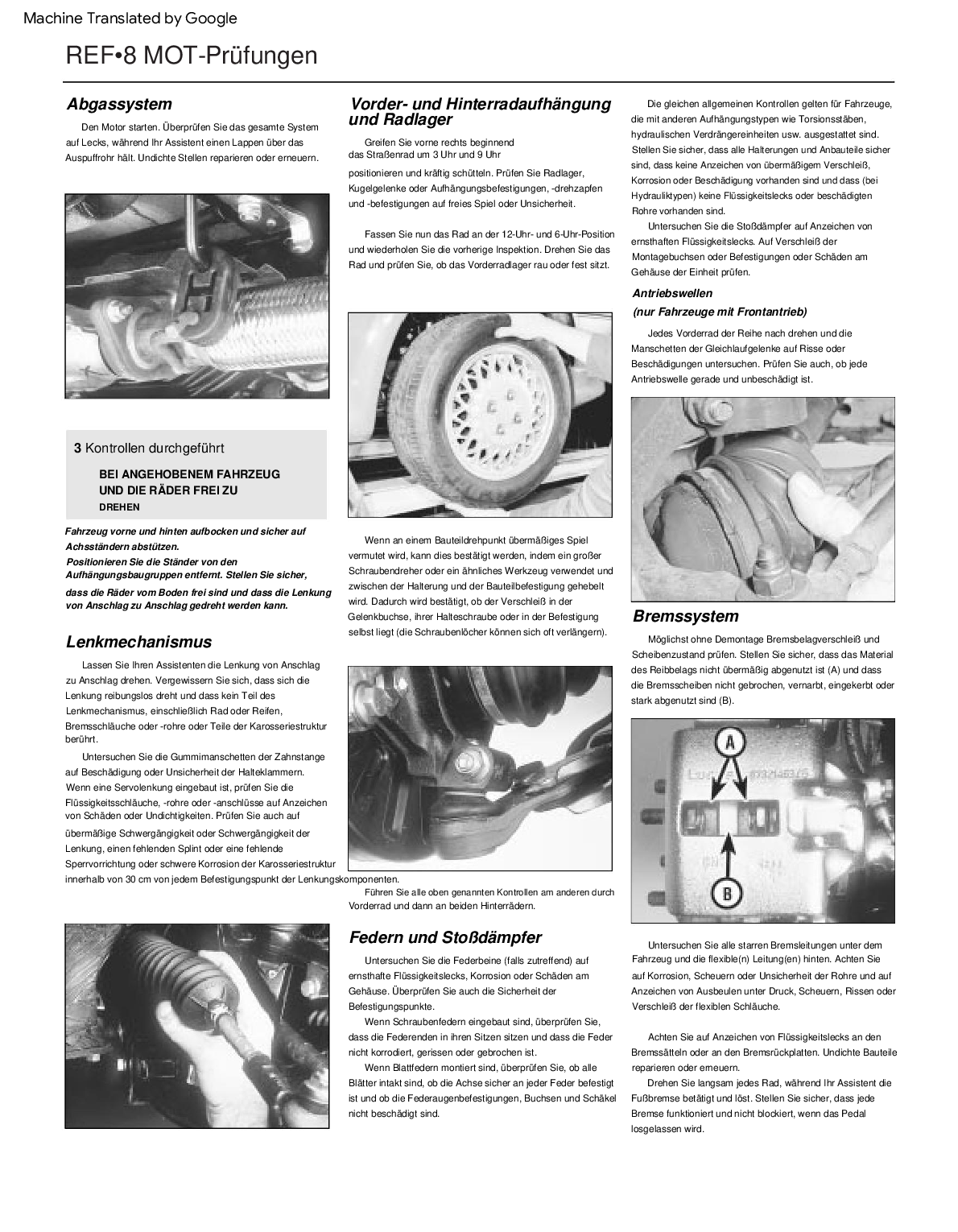 Machine Translated by Google

REF•8 MOT-Prüfungen

Abgassystem

Den Motor starten. Überprüfen Sie das gesamte System auf Lecks, während Ihr Assistent einen Lappen über das Auspuffrohr hält. Undichte Stellen reparieren oder erneuern.

3 Kontrollen durchgeführt

BEI ANGEHOBENEM FAHRZEUG UND DIE RÄDER FREI ZU DREHEN

Fahrzeug vorne und hinten aufbocken und sicher auf Achsständern abstützen.

Positionieren Sie die Ständer von den Aufhängungsbaugruppen entfernt. Stellen Sie sicher, dass die Räder vom Boden frei sind und dass die Lenkung von Anschlag zu Anschlag gedreht werden kann.

Lenkmechanismus

Lassen Sie Ihren Assistenten die Lenkung von Anschlag zu Anschlag drehen. Vergewissern Sie sich, dass sich die Lenkung reibungslos dreht und dass kein Teil des Lenkmechanismus, einschließlich Rad oder Reifen, Bremsschläuche oder -rohre oder Teile der Karosseriestruktur berührt.

Untersuchen Sie die Gummimanschetten der Zahnstange auf Beschädigung oder Unsicherheit der Halteklammern. Wenn eine Servolenkung eingebaut ist, prüfen Sie die Flüssigkeitsschläuche, -rohre oder -anschlüsse auf Anzeichen von Schäden oder Undichtigkeiten. Prüfen Sie auch auf übermäßige Schwergängigkeit oder Schwergängigkeit der Lenkung, einen fehlenden Splint oder eine fehlende Sperrvorrichtung oder schwere Korrosion der Karosseriestruktur innerhalb von 30 cm von jedem Befestigungspunkt der Lenkungskomponenten.

Vorder- und Hinterradaufhängung und Radlager

Greifen Sie vorne rechts beginnend das Straßenrad um 3 Uhr und 9 Uhr positionieren und kräftig schütteln. Prüfen Sie Radlager, Kugelgelenke oder Aufhängungsbefestigungen, -drehzapfen und -befestigungen auf freies Spiel oder Unsicherheit.

Fassen Sie nun das Rad an der 12-Uhr- und 6-Uhr-Position und wiederholen Sie die vorherige Inspektion. Drehen Sie das Rad und prüfen Sie, ob das Vorderradlager rau oder fest sitzt.

Wenn an einem Bauteildrehpunkt übermäßiges Spiel vermutet wird, kann dies bestätigt werden, indem ein großer Schraubendreher oder ein ähnliches Werkzeug verwendet und zwischen der Halterung und der Bauteilbefestigung gehebelt wird. Dadurch wird bestätigt, ob der Verschleiß in der Gelenkbuchse, ihrer Halteschraube oder in der Befestigung selbst liegt (die Schraubenlöcher können sich oft verlängern).

Führen Sie alle oben genannten Kontrollen am anderen durch Vorderrad und dann an beiden Hinterrädern.

Federn und Stoßdämpfer

Untersuchen Sie die Federbeine (falls zutreffend) auf ernsthafte Flüssigkeitslecks, Korrosion oder Schäden am Gehäuse. Überprüfen Sie auch die Sicherheit der Befestigungspunkte.

Wenn Schraubenfedern eingebaut sind, überprüfen Sie, dass die Federenden in ihren Sitzen sitzen und dass die Feder nicht korrodiert, gerissen oder gebrochen ist.

Wenn Blattfedern montiert sind, überprüfen Sie, ob alle Blätter intakt sind, ob die Achse sicher an jeder Feder befestigt ist und ob die Federaugenbefestigungen, Buchsen und Schäkel nicht beschädigt sind.

Die gleichen allgemeinen Kontrollen gelten für Fahrzeuge, die mit anderen Aufhängungstypen wie Torsionsstäben, hydraulischen Verdrängereinheiten usw. ausgestattet sind. Stellen Sie sicher, dass alle Halterungen und Anbauteile sicher sind, dass keine Anzeichen von übermäßigem Verschleiß, Korrosion oder Beschädigung vorhanden sind und dass (bei Hydrauliktypen) keine Flüssigkeitslecks oder beschädigten Rohre vorhanden sind.

Untersuchen Sie die Stoßdämpfer auf Anzeichen von ernsthaften Flüssigkeitslecks. Auf Verschleiß der Montagebuchsen oder Befestigungen oder Schäden am Gehäuse der Einheit prüfen.

Antriebswellen
(nur Fahrzeuge mit Frontantrieb)

Jedes Vorderrad der Reihe nach drehen und die Manschetten der Gleichlaufgelenke auf Risse oder Beschädigungen untersuchen. Prüfen Sie auch, ob jede Antriebswelle gerade und unbeschädigt ist.

Bremssystem

Möglichst ohne Demontage Bremsbelagverschleiß und Scheibenzustand prüfen. Stellen Sie sicher, dass das Material des Reibbelags nicht übermäßig abgenutzt ist (A) und dass die Bremsscheiben nicht gebrochen, vernarbt, eingekerbt oder stark abgenutzt sind (B).

A

B

Untersuchen Sie alle starren Bremsleitungen unter dem Fahrzeug und die flexible(n) Leitung(en) hinten. Achten Sie auf Korrosion, Scheuern oder Unsicherheit der Rohre und auf Anzeichen von Ausbeulen unter Druck, Scheuern, Rissen oder Verschleiß der flexiblen Schläuche.

Achten Sie auf Anzeichen von Flüssigkeitslecks an den Bremssätteln oder an den Bremsrückplatten. Undichte Bauteile reparieren oder erneuern.

Drehen Sie langsam jedes Rad, während Ihr Assistent die Fußbremse betätigt und löst. Stellen Sie sicher, dass jede Bremse funktioniert und nicht blockiert, wenn das Pedal losgelassen wird.