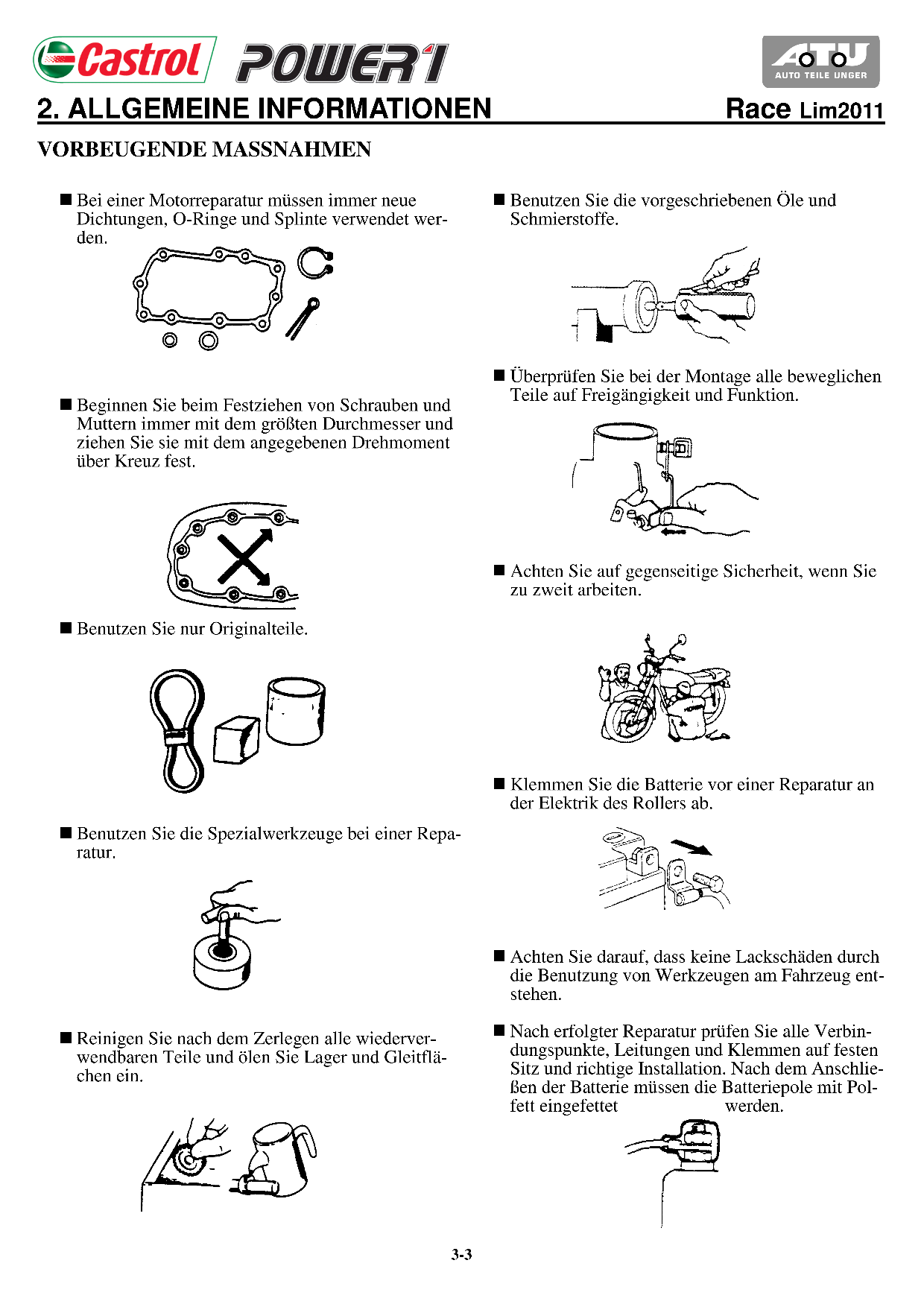 Castrol POWER1

ATU AUTO TEILE UNGER

2. ALLGEMEINE INFORMATIONEN

Race Lim2011

VORBEUGENDE MASSNAHMEN

■ Bei einer Motorreparatur müssen immer neue Dichtungen, O-Ringe und Splinte verwendet werden.

■ Beginnen Sie beim Festziehen von Schrauben und Muttern immer mit dem größten Durchmesser und ziehen Sie sie mit dem angegebenen Drehmoment über Kreuz fest.

■ Benutzen Sie nur Originalteile.

■ Benutzen Sie die Spezialwerkzeuge bei einer Reparatur.

■ Reinigen Sie nach dem Zerlegen alle wiederverwendbaren Teile und ölen Sie Lager und Gleitflächen ein.

■ Benutzen Sie die vorgeschriebenen Öle und Schmierstoffe.

■ Überprüfen Sie bei der Montage alle beweglichen Teile auf Freigängigkeit und Funktion.

■ Achten Sie auf gegenseitige Sicherheit, wenn Sie zu zweit arbeiten.

■ Klemmen Sie die Batterie vor einer Reparatur an der Elektrik des Rollers ab.

■ Achten Sie darauf, dass keine Lackschäden durch die Benutzung von Werkzeugen am Fahrzeug entstehen.

■ Nach erfolgter Reparatur prüfen Sie alle Verbindungspunkte, Leitungen und Klemmen auf festen Sitz und richtige Installation. Nach dem Anschließen der Batterie müssen die Batteriepole mit Polfett eingefettet werden.

3-3