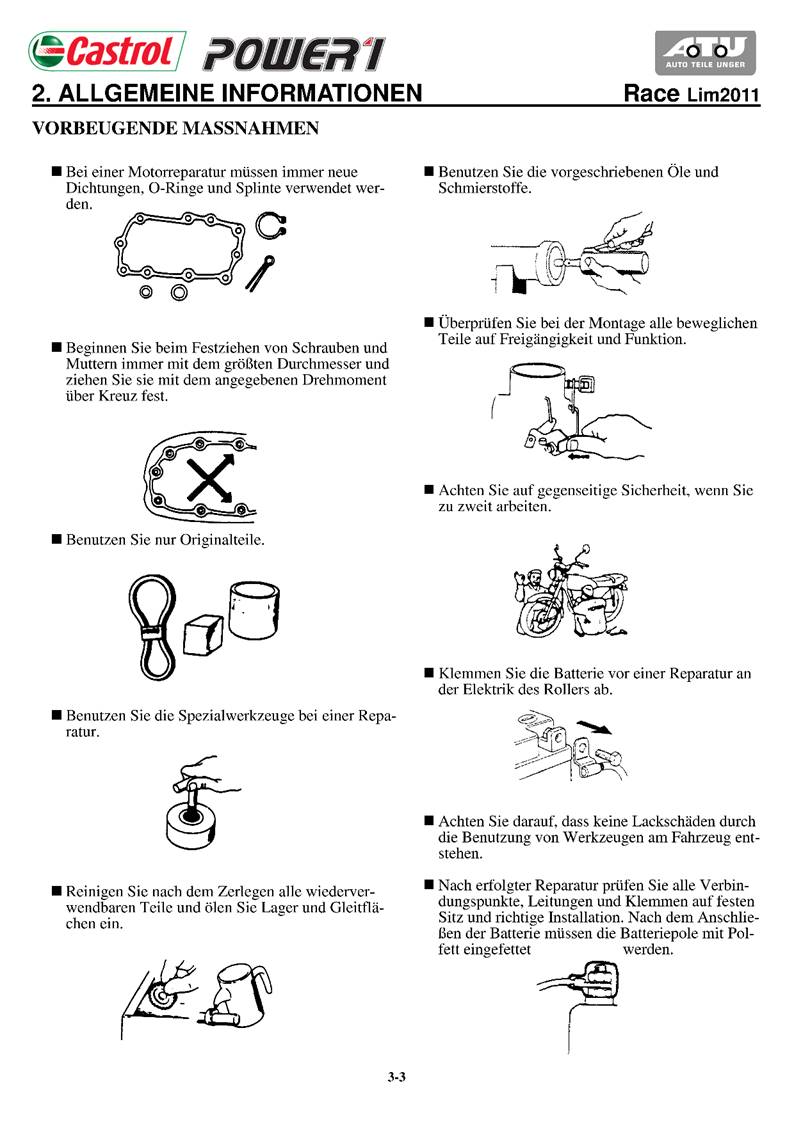 Castrol POWER1

ATU AUTO TEILE UNGER

2. ALLGEMEINE INFORMATIONEN

Race Lim2011

VORBEUGENDE MASSNAHMEN

■ Bei einer Motorreparatur müssen immer neue Dichtungen, O-Ringe und Splinte verwendet werden.

■ Beginnen Sie beim Festziehen von Schrauben und Muttern immer mit dem größten Durchmesser und ziehen Sie sie mit dem angegebenen Drehmoment über Kreuz fest.

■ Benutzen Sie nur Originalteile.

■ Benutzen Sie die Spezialwerkzeuge bei einer Reparatur.

■ Reinigen Sie nach dem Zerlegen alle wiederverwendbaren Teile und ölen Sie Lager und Gleitflächen ein.

■ Benutzen Sie die vorgeschriebenen Öle und Schmierstoffe.

■ Überprüfen Sie bei der Montage alle beweglichen Teile auf Freigängigkeit und Funktion.

■ Achten Sie auf gegenseitige Sicherheit, wenn Sie zu zweit arbeiten.

■ Klemmen Sie die Batterie vor einer Reparatur an der Elektrik des Rollers ab.

■ Achten Sie darauf, dass keine Lackschäden durch die Benutzung von Werkzeugen am Fahrzeug entstehen.

■ Nach erfolgter Reparatur prüfen Sie alle Verbindungspunkte, Leitungen und Klemmen auf festen Sitz und richtige Installation. Nach dem Anschließen der Batterie müssen die Batteriepole mit Polfett eingefettet werden.

3-3