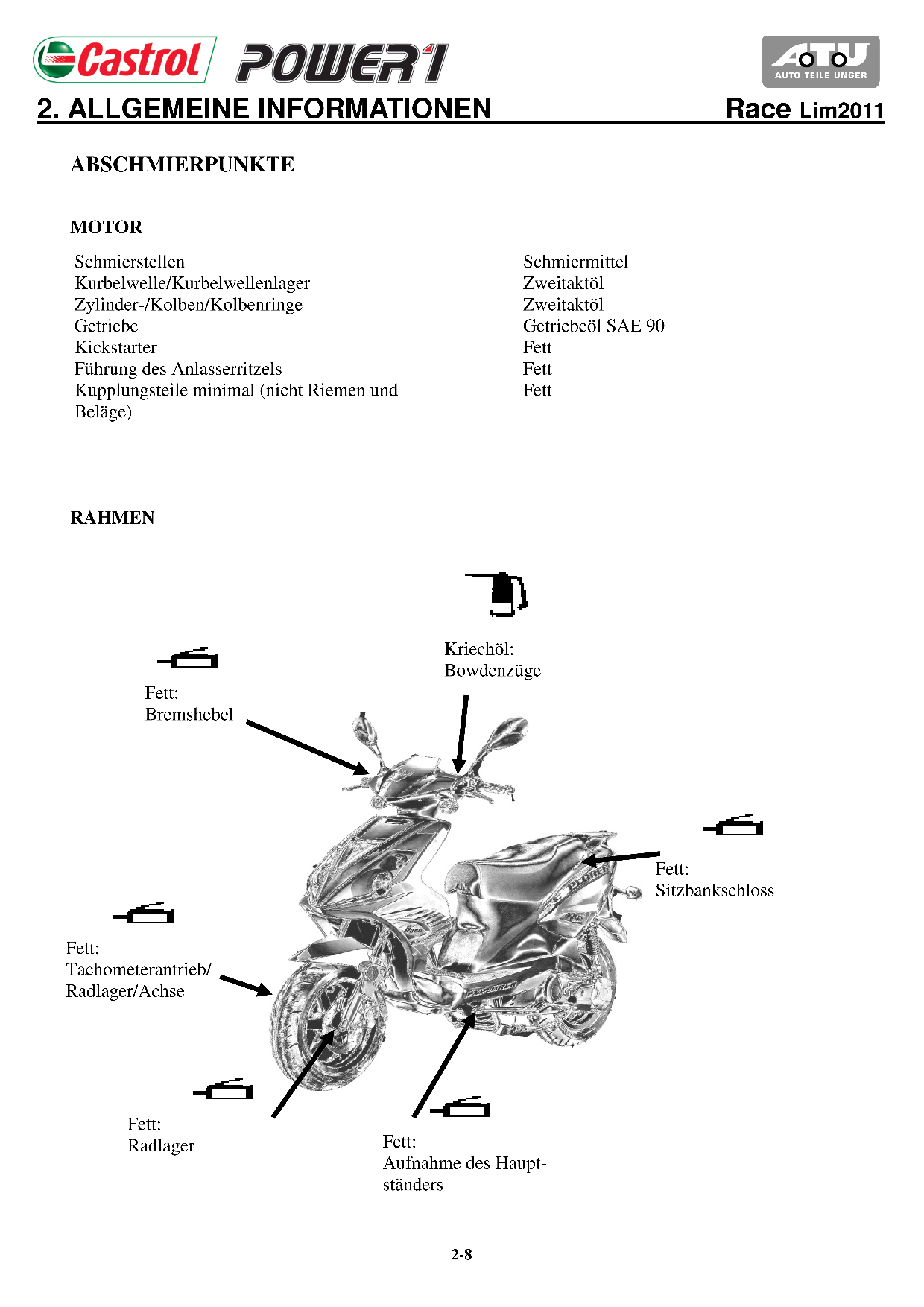 Castrol POWER1

ATU AUTO TEILE UNGER

2. ALLGEMEINE INFORMATIONEN

Race Lim2011

ABSCHMIERPUNKTE

MOTOR

| Schmierstellen | Schmiermittel |
|---|---|
| Kurbelwelle/Kurbelwellenlager | Zweitaktöl |
| Zylinder-/Kolben/Kolbenringe | Zweitaktöl |
| Getriebe | Getriebeöl SAE 90 |
| Kickstarter | Fett |
| Führung des Anlasserritzels | Fett |
| Kupplungsteile minimal (nicht Riemen und Beläge) | Fett |

RAHMEN

Kriechöl:
Bowdenzüge

Fett:
Bremshebel

Fett:
Sitzbankschloss

Fett:
Tachometerantrieb/
Radlager/Achse

Fett:
Radlager

Fett:
Aufnahme des Hauptständers

2-8