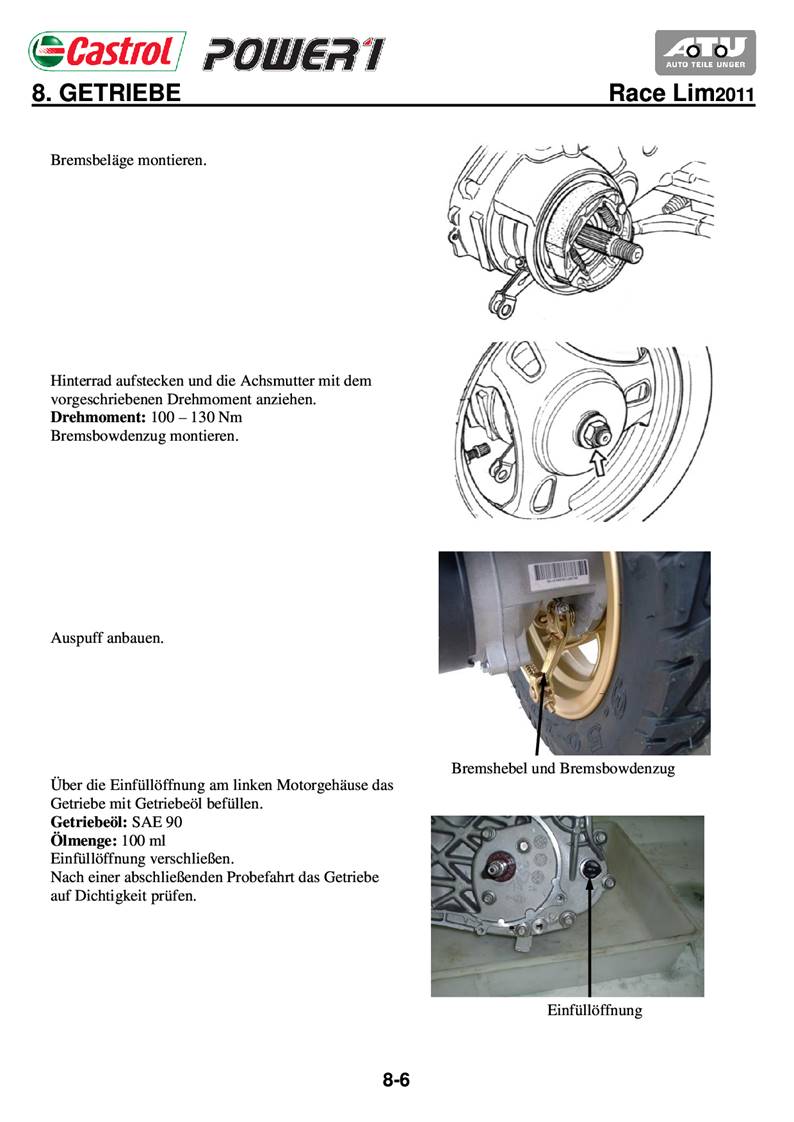 Castrol POWER1

ATU AUTO TEILE UNGER

8. GETRIEBE

Race Lim2011

Bremsbeläge montieren.

Hinterrad aufstecken und die Achsmutter mit dem vorgeschriebenen Drehmoment anziehen.
**Drehmoment:** 100 – 130 Nm
Bremsbowdenzug montieren.

Auspuff anbauen.

Bremshebel und Bremsbowdenzug

Über die Einfüllöffnung am linken Motorgehäuse das Getriebe mit Getriebeöl befüllen.
**Getriebeöl:** SAE 90
**Ölmenge:** 100 ml
Einfüllöffnung verschließen.
Nach einer abschließenden Probefahrt das Getriebe auf Dichtigkeit prüfen.

Einfüllöffnung

8-6