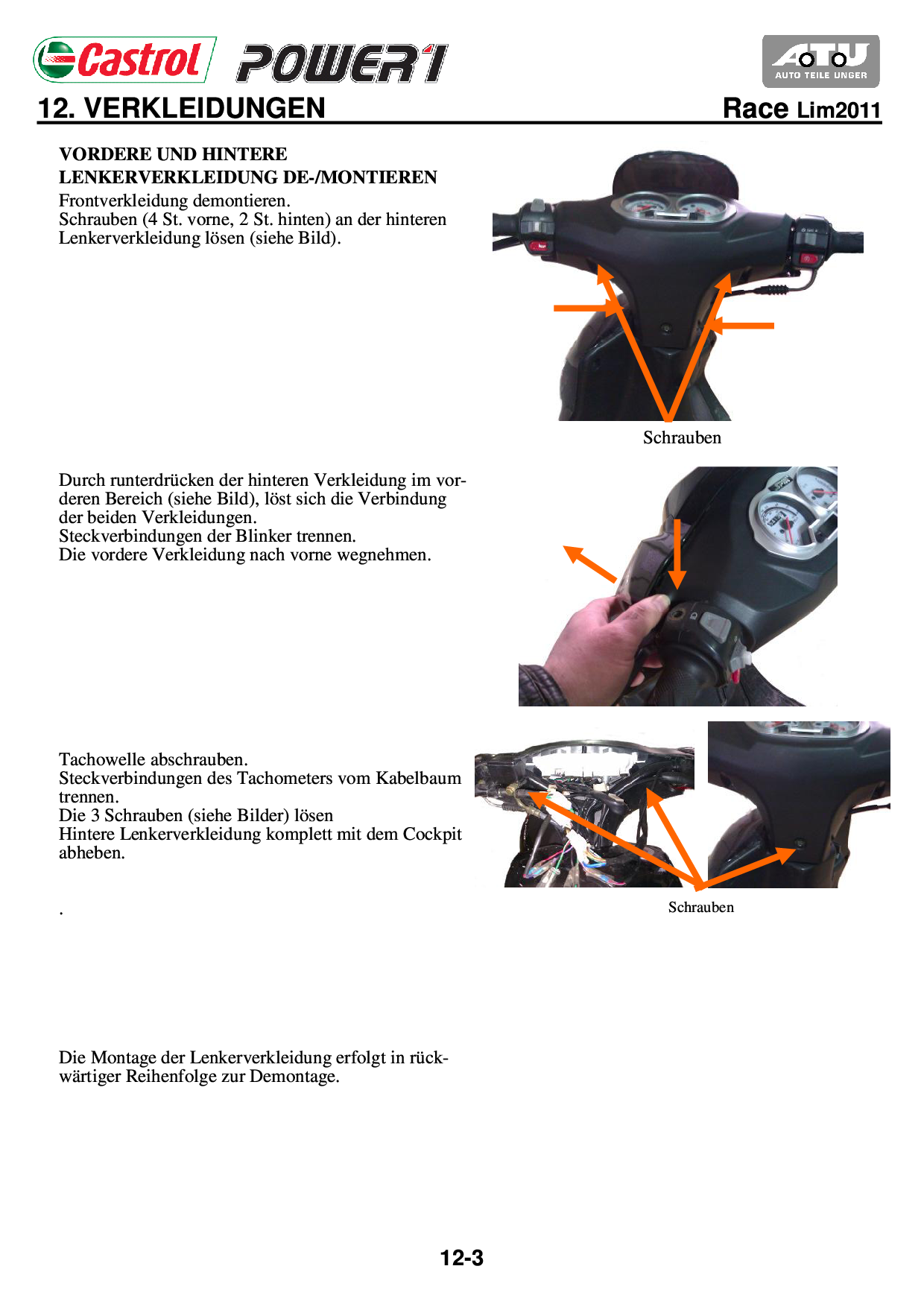 Castrol POWER1

ATU AUTO TEILE UNGER

12. VERKLEIDUNGEN

Race Lim2011

VORDERE UND HINTERE LENKERVERKLEIDUNG DE-/MONTIEREN
Frontverkleidung demontieren.
Schrauben (4 St. vorne, 2 St. hinten) an der hinteren Lenkerverkleidung lösen (siehe Bild).

Schrauben

Durch runterdrücken der hinteren Verkleidung im vorderen Bereich (siehe Bild), löst sich die Verbindung der beiden Verkleidungen.
Steckverbindungen der Blinker trennen.
Die vordere Verkleidung nach vorne wegnehmen.

Tachowelle abschrauben.
Steckverbindungen des Tachometers vom Kabelbaum trennen.
Die 3 Schrauben (siehe Bilder) lösen
Hintere Lenkerverkleidung komplett mit dem Cockpit abheben.

.

Schrauben

Die Montage der Lenkerverkleidung erfolgt in rückwärtiger Reihenfolge zur Demontage.

12-3