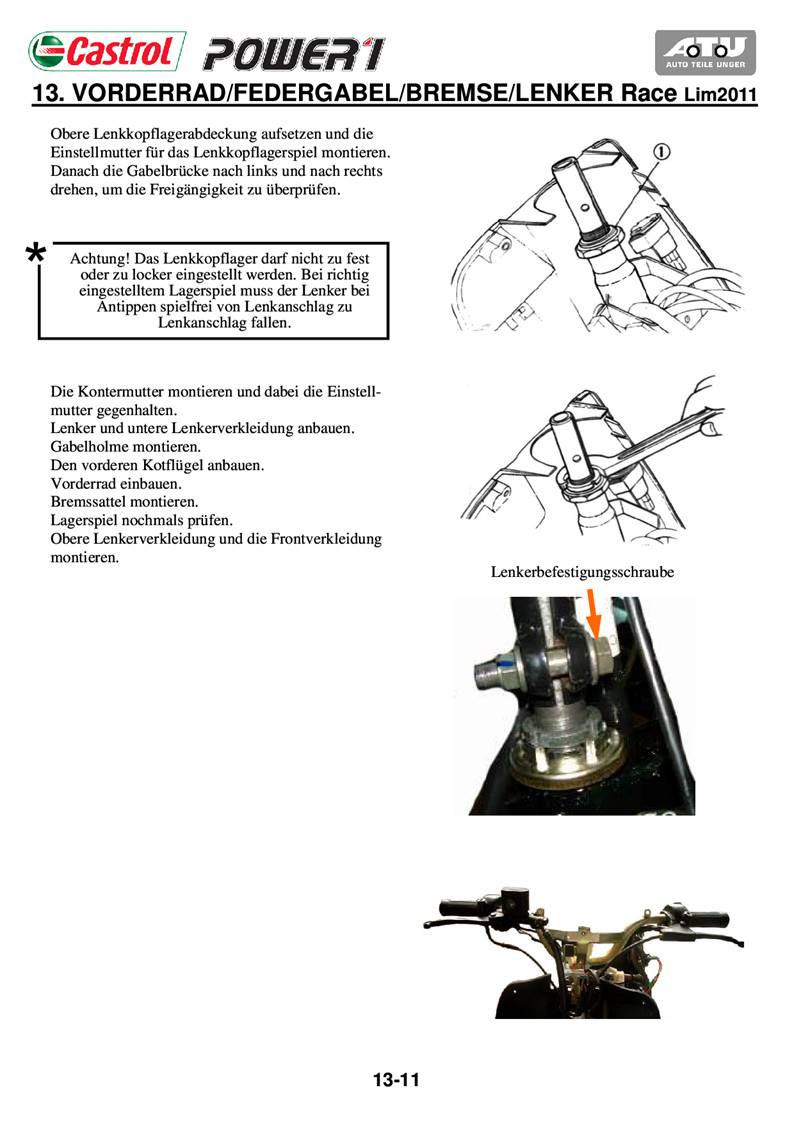 Castrol POWER1

ATU AUTO TEILE UNGER

13. VORDERRAD/FEDERGABEL/BREMSE/LENKER Race Lim2011

Obere Lenkkopflagerabdeckung aufsetzen und die Einstellmutter für das Lenkkopflagerspiel montieren. Danach die Gabelbrücke nach links und nach rechts drehen, um die Freigängigkeit zu überprüfen.

①

*

Achtung! Das Lenkkopflager darf nicht zu fest oder zu locker eingestellt werden. Bei richtig eingestelltem Lagerspiel muss der Lenker bei Antippen spielfrei von Lenkanschlag zu Lenkanschlag fallen.

Die Kontermutter montieren und dabei die Einstellmutter gegenhalten.
Lenker und untere Lenkerverkleidung anbauen.
Gabelholme montieren.
Den vorderen Kotflügel anbauen.
Vorderrad einbauen.
Bremssattel montieren.
Lagerspiel nochmals prüfen.
Obere Lenkerverkleidung und die Frontverkleidung montieren.

Lenkerbefestigungsschraube

13-11