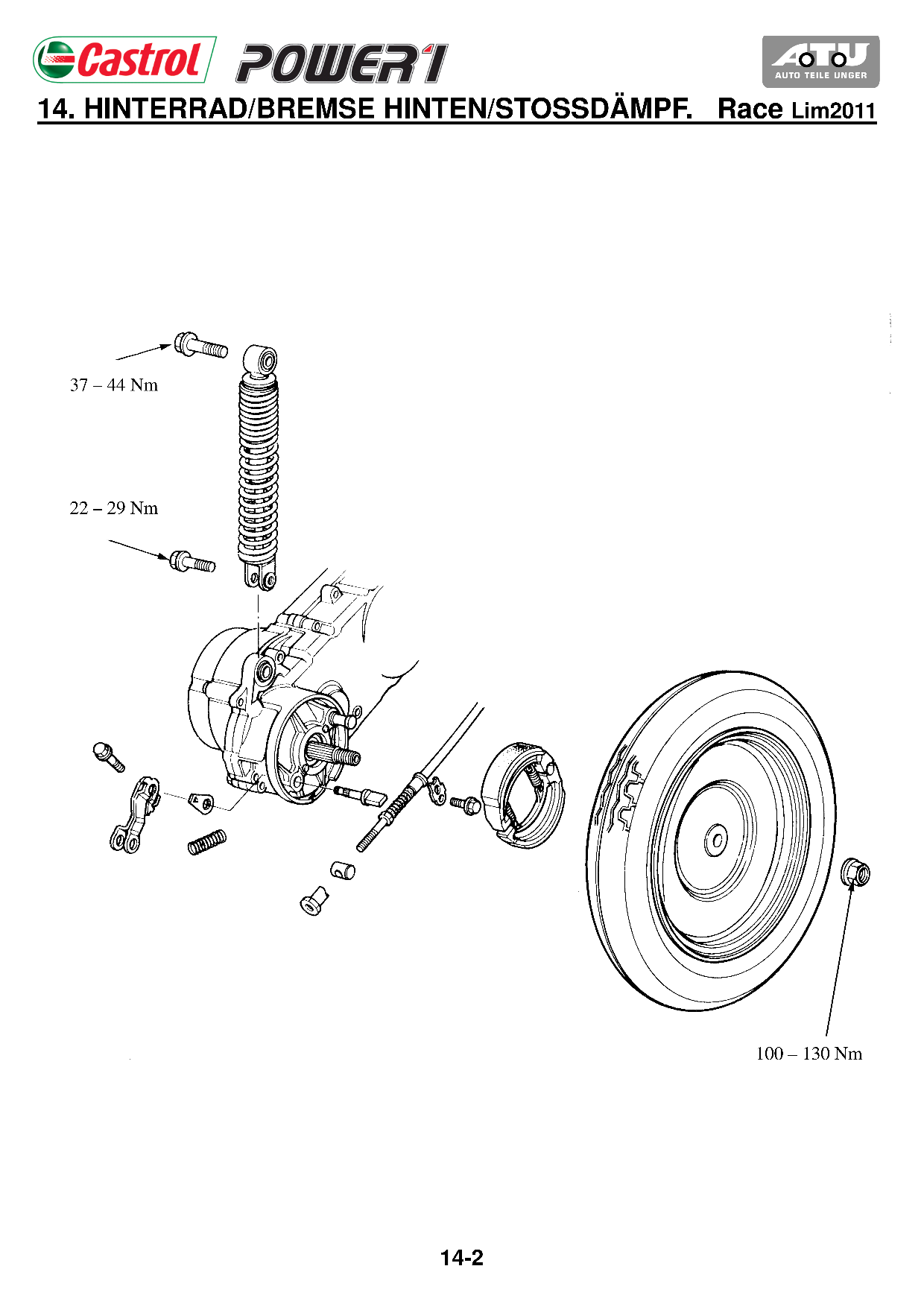 Castrol POWER1

ATU AUTO TEILE UNGER

14. HINTERRAD/BREMSE HINTEN/STOSSDÄMPF. Race Lim2011

37 – 44 Nm

22 – 29 Nm

100 – 130 Nm

14-2