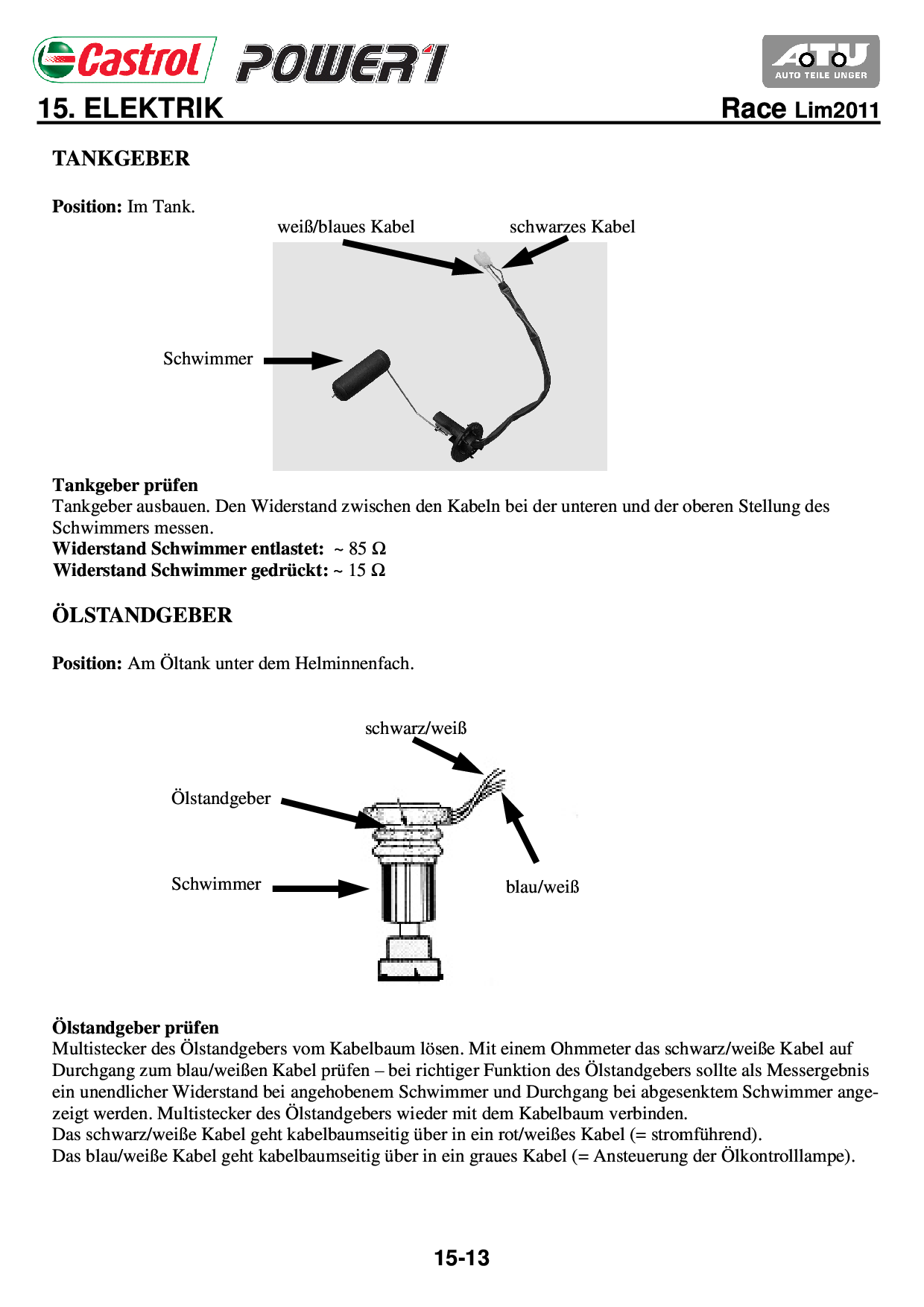 Castrol POWER1

ATU AUTO TEILE UNGER

15. ELEKTRIK

Race Lim2011

TANKGEBER

**Position:** Im Tank.

weiß/blaues Kabel

schwarzes Kabel

Schwimmer

**Tankgeber prüfen**
Tankgeber ausbauen. Den Widerstand zwischen den Kabeln bei der unteren und der oberen Stellung des Schwimmers messen.
**Widerstand Schwimmer entlastet:** ~ 85 Ω
**Widerstand Schwimmer gedrückt:** ~ 15 Ω

ÖLSTANDGEBER

**Position:** Am Öltank unter dem Helminnenfach.

schwarz/weiß

Ölstandgeber

Schwimmer

blau/weiß

**Ölstandgeber prüfen**
Multistecker des Ölstandgebers vom Kabelbaum lösen. Mit einem Ohmmeter das schwarz/weiße Kabel auf Durchgang zum blau/weißen Kabel prüfen – bei richtiger Funktion des Ölstandgebers sollte als Messergebnis ein unendlicher Widerstand bei angehobenem Schwimmer und Durchgang bei abgesenktem Schwimmer angezeigt werden. Multistecker des Ölstandgebers wieder mit dem Kabelbaum verbinden.
Das schwarz/weiße Kabel geht kabelbaumseitig über in ein rot/weißes Kabel (= stromführend).
Das blau/weiße Kabel geht kabelbaumseitig über in ein graues Kabel (= Ansteuerung der Ölkontrolllampe).

15-13