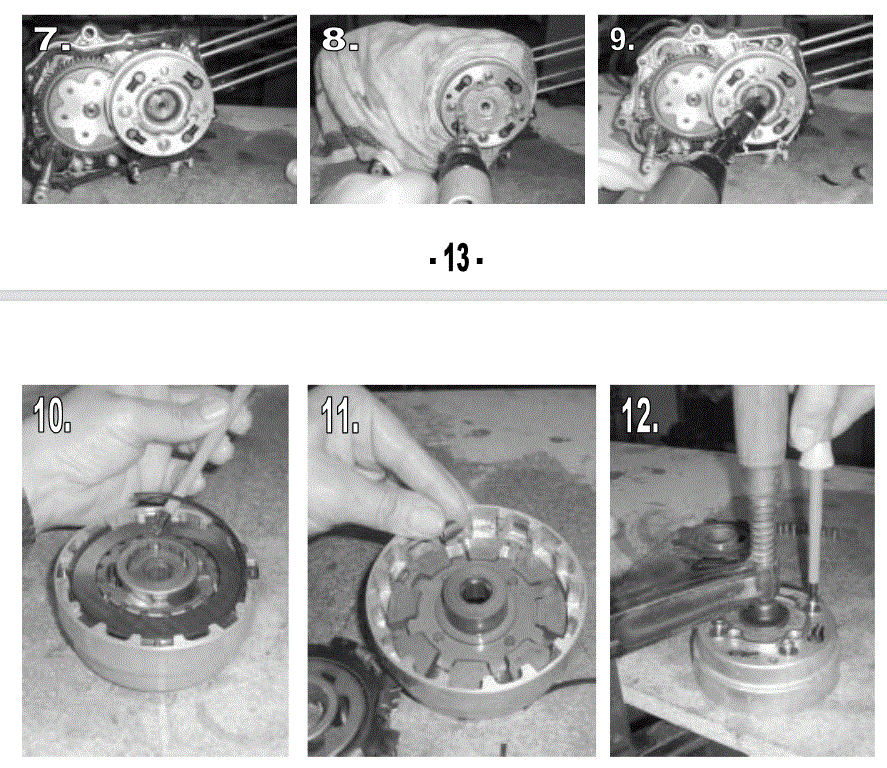 7.

8.

9.

- 13 -

10.

11.

12.