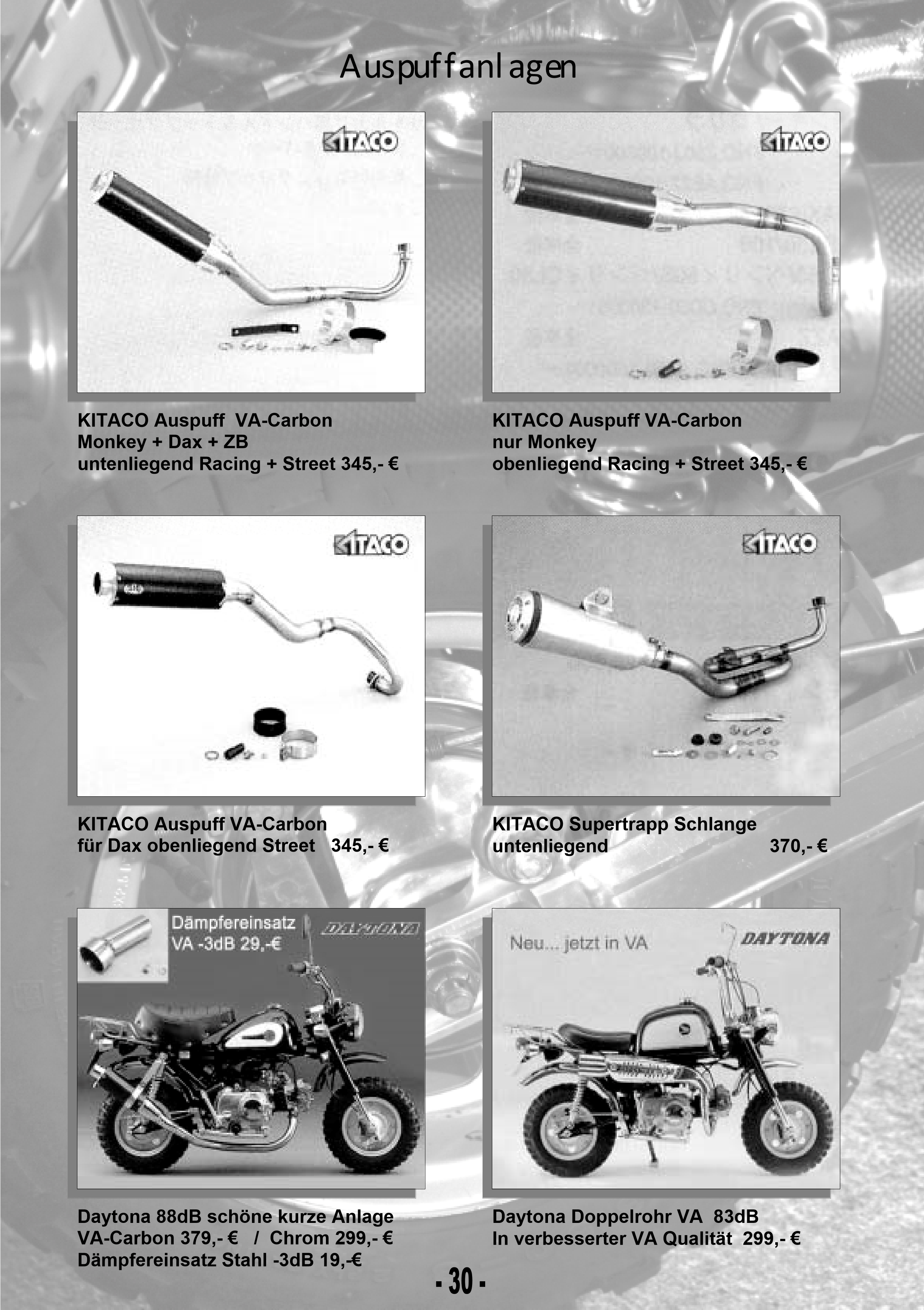 Auspuffanlagen

KITACO

KITACO Auspuff VA-Carbon
Monkey + Dax + ZB
untenliegend Racing + Street 345,- €

KITACO

KITACO Auspuff VA-Carbon
nur Monkey
obenliegend Racing + Street 345,- €

KITACO

KITACO Auspuff VA-Carbon
für Dax obenliegend Street 345,- €

KITACO

KITACO Supertrapp Schlange
untenliegend 370,- €

Dämpfereinsatz
VA -3dB 29,-€

DAYTONA

Daytona 88dB schöne kurze Anlage
VA-Carbon 379,- € / Chrom 299,- €
Dämpfereinsatz Stahl -3dB 19,-€

Neu... jetzt in VA

DAYTONA

Daytona Doppelrohr VA 83dB
In verbesserter VA Qualität 299,- €

- 30 -