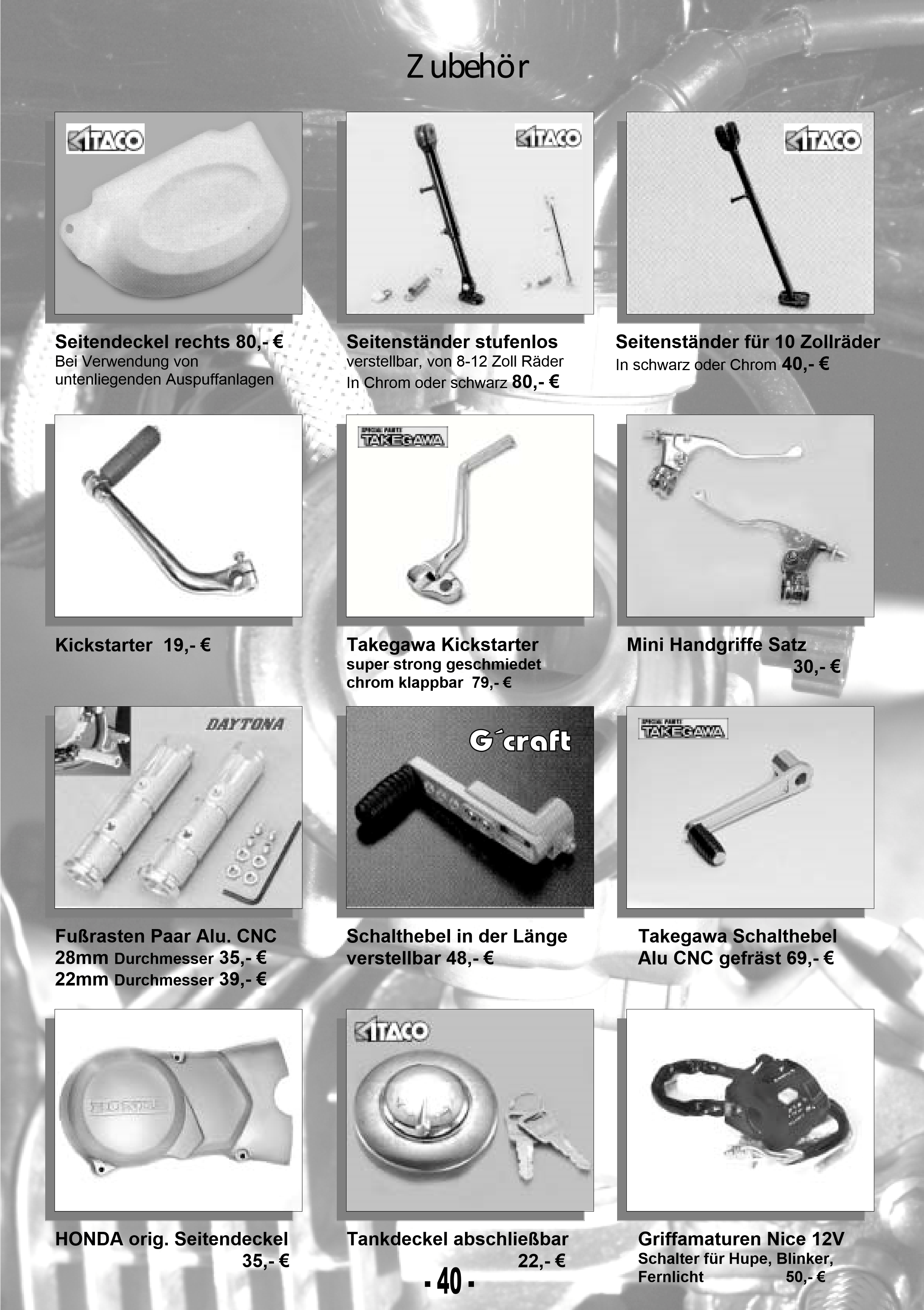 Zubehör

KITACO

Seitendeckel rechts 80,- €
Bei Verwendung von untenliegenden Auspuffanlagen

KITACO

Seitenständer stufenlos
verstellbar, von 8-12 Zoll Räder
In Chrom oder schwarz 80,- €

KITACO

Seitenständer für 10 Zollräder
In schwarz oder Chrom 40,- €

Kickstarter 19,- €

SPECIAL PARTS TAKEGAWA

Takegawa Kickstarter
super strong geschmiedet
chrom klappbar 79,- €

Mini Handgriffe Satz
30,- €

DAYTONA

Fußrasten Paar Alu. CNC
28mm Durchmesser 35,- €
22mm Durchmesser 39,- €

G´craft

Schalthebel in der Länge verstellbar 48,- €

SPECIAL PARTS TAKEGAWA

Takegawa Schalthebel
Alu CNC gefräst 69,- €

HONDA

HONDA orig. Seitendeckel
35,- €

KITACO

Tankdeckel abschließbar
22,- €

Griffamaturen Nice 12V
Schalter für Hupe, Blinker,
Fernlicht 50,- €

- 40 -